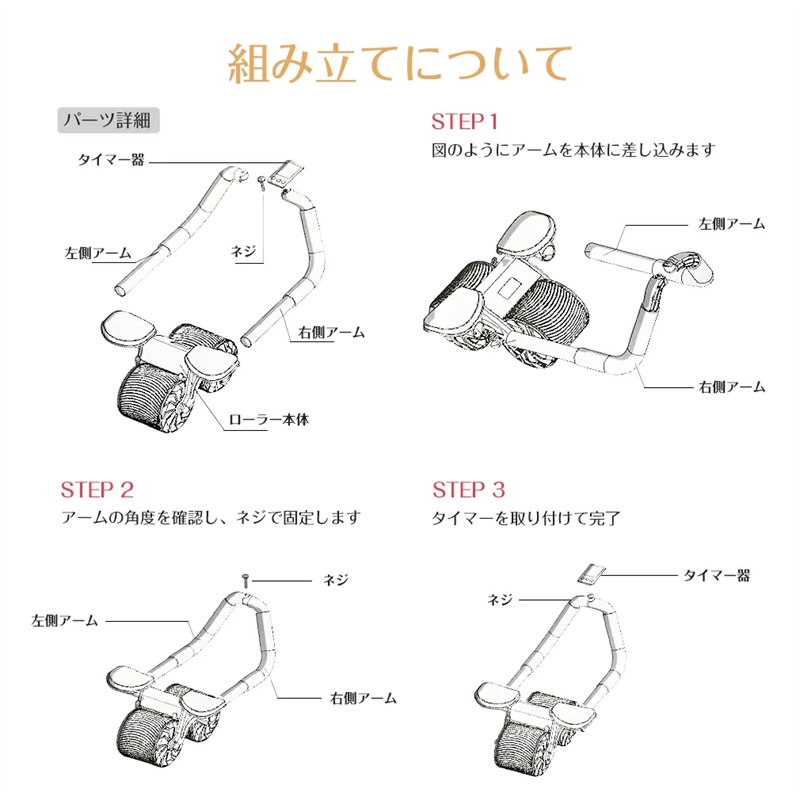 組み立てについて

パーツ詳細

タイマー器

左側アーム

ネジ

右側アーム

ローラー本体

STEP 1

図のようにアームを本体に差し込みます

左側アーム

右側アーム

STEP 2

アームの角度を確認し、ネジで固定します

ネジ

左側アーム

右側アーム

STEP 3

タイマーを取り付けて完了

タイマー器

ネジ