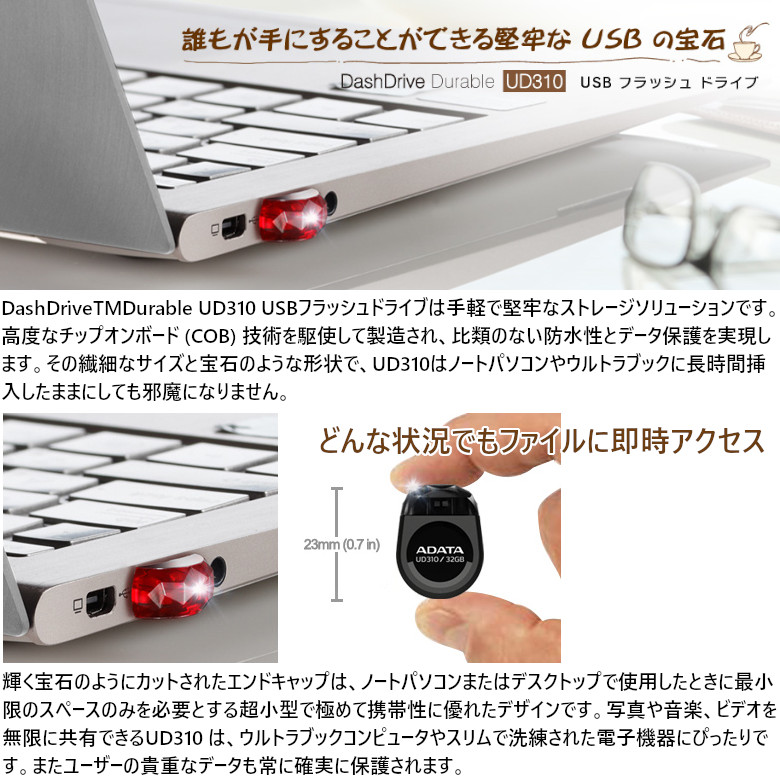 誰もが手にすることができる堅牢な USB の宝石

DashDrive Durable UD310 USB フラッシュ ドライブ

DashDriveTMDurable UD310 USBフラッシュドライブは手軽で堅牢なストレージソリューションです。高度なチップオンボード (COB) 技術を駆使して製造され、比類のない防水性とデータ保護を実現します。その繊細なサイズと宝石のような形状で、UD310はノートパソコンやウルトラブックに長時間挿入したままにしても邪魔になりません。

どんな状況でもファイルに即時アクセス

23mm (0.7 in)

ADATA
UD310 / 32GB

輝く宝石のようにカットされたエンドキャップは、ノートパソコンまたはデスクトップで使用したときに最小限のスペースのみを必要とする超小型で極めて携帯性に優れたデザインです。写真や音楽、ビデオを無限に共有できるUD310 は、ウルトラブックコンピュータやスリムで洗練された電子機器にぴったりです。またユーザーの貴重なデータも常に確実に保護されます。