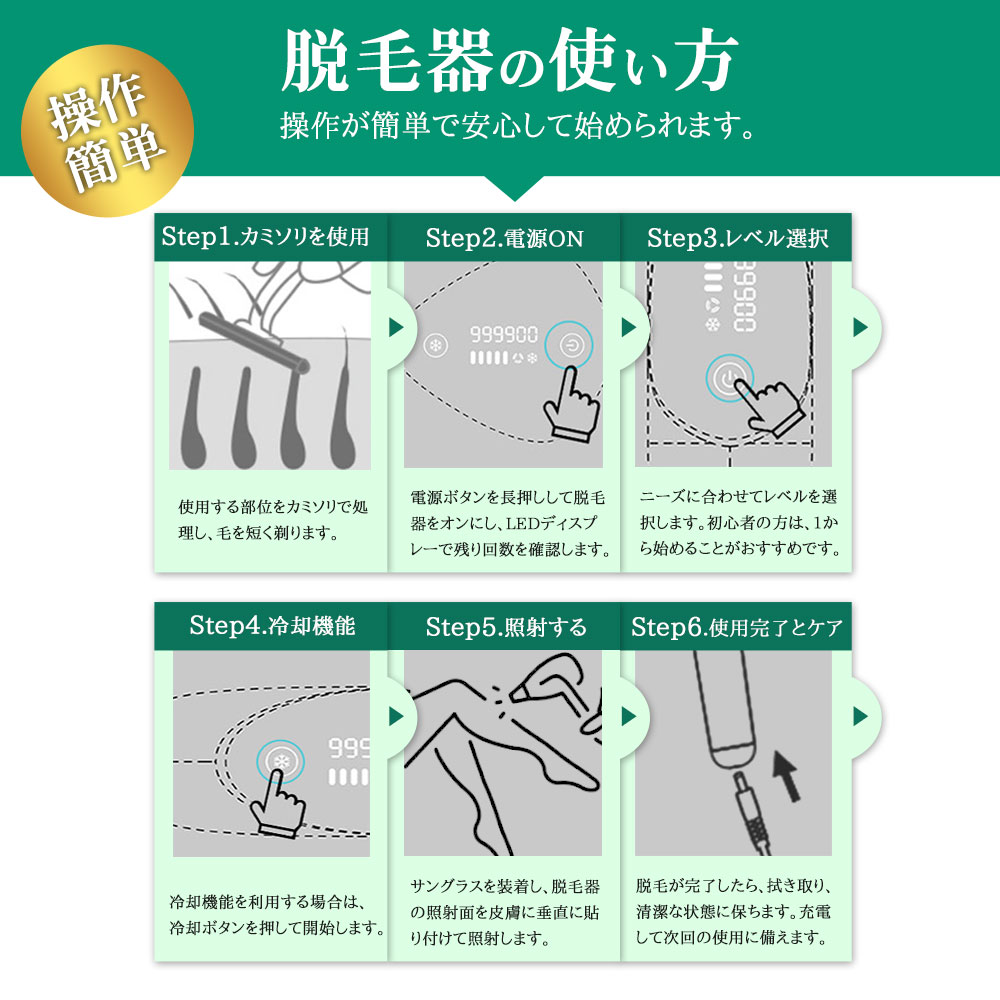 操作簡単

脱毛器の使い方

操作が簡単で安心して始められます。

Step1.カミソリを使用

使用する部位をカミソリで処理し、毛を短く剃ります。

Step2.電源ON

999900

電源ボタンを長押しして脱毛器をオンにし、LEDディスプレーで残り回数を確認します。

Step3.レベル選択

999900

ニーズに合わせてレベルを選択します。初心者の方は、1から始めることがおすすめです。

Step4.冷却機能

999

冷却機能を利用する場合は、冷却ボタンを押して開始します。

Step5.照射する

サングラスを装着し、脱毛器の照射面を皮膚に垂直に貼り付けて照射します。

Step6.使用完了とケア

脱毛が完了したら、拭き取り、清潔な状態に保ちます。充電して次回の使用に備えます。