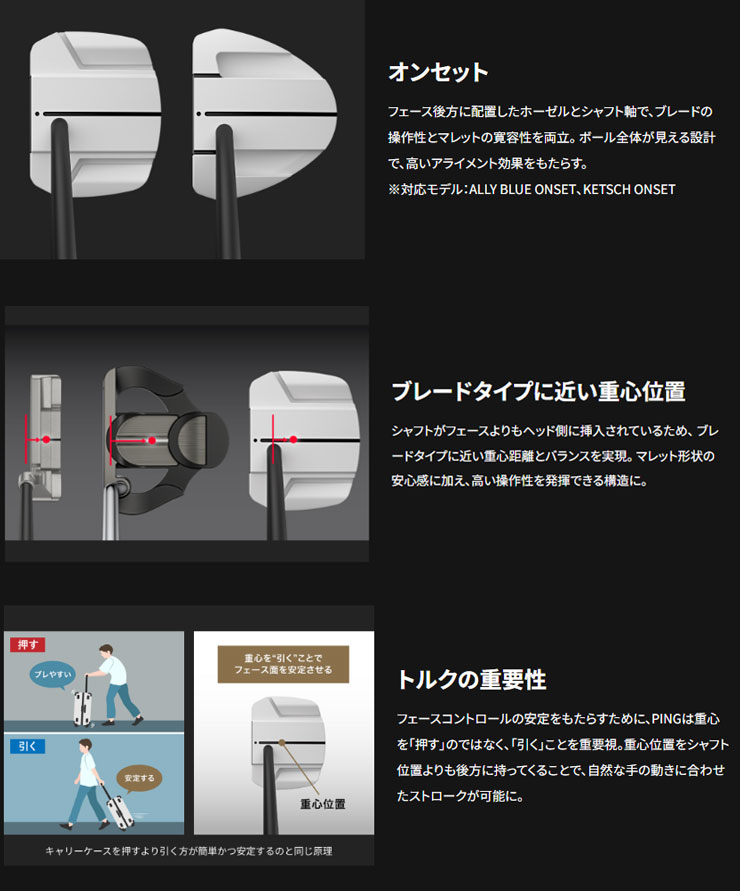 オンセット

フェース後方に配置したホーゼルとシャフト軸で、ブレードの操作性とマレットの寛容性を両立。ボール全体が見える設計で、高いアライメント効果をもたらす。
※対応モデル：ALLY BLUE ONSET、KETSCH ONSET

ブレードタイプに近い重心位置

シャフトがフェースよりもヘッド側に挿入されているため、ブレードタイプに近い重心距離とバランスを実現。マレット形状の安心感に加え、高い操作性を発揮できる構造に。

押す

ブレやすい

引く

安定する

重心を"引く"ことでフェース面を安定させる

重心位置

キャリーケースを押すより引く方が簡単かつ安定するのと同じ原理

トルクの重要性

フェースコントロールの安定をもたらすために、PINGは重心を「押す」のではなく、「引く」ことを重要視。重心位置をシャフト位置よりも後方に持ってくることで、自然な手の動きに合わせたストロークが可能に。