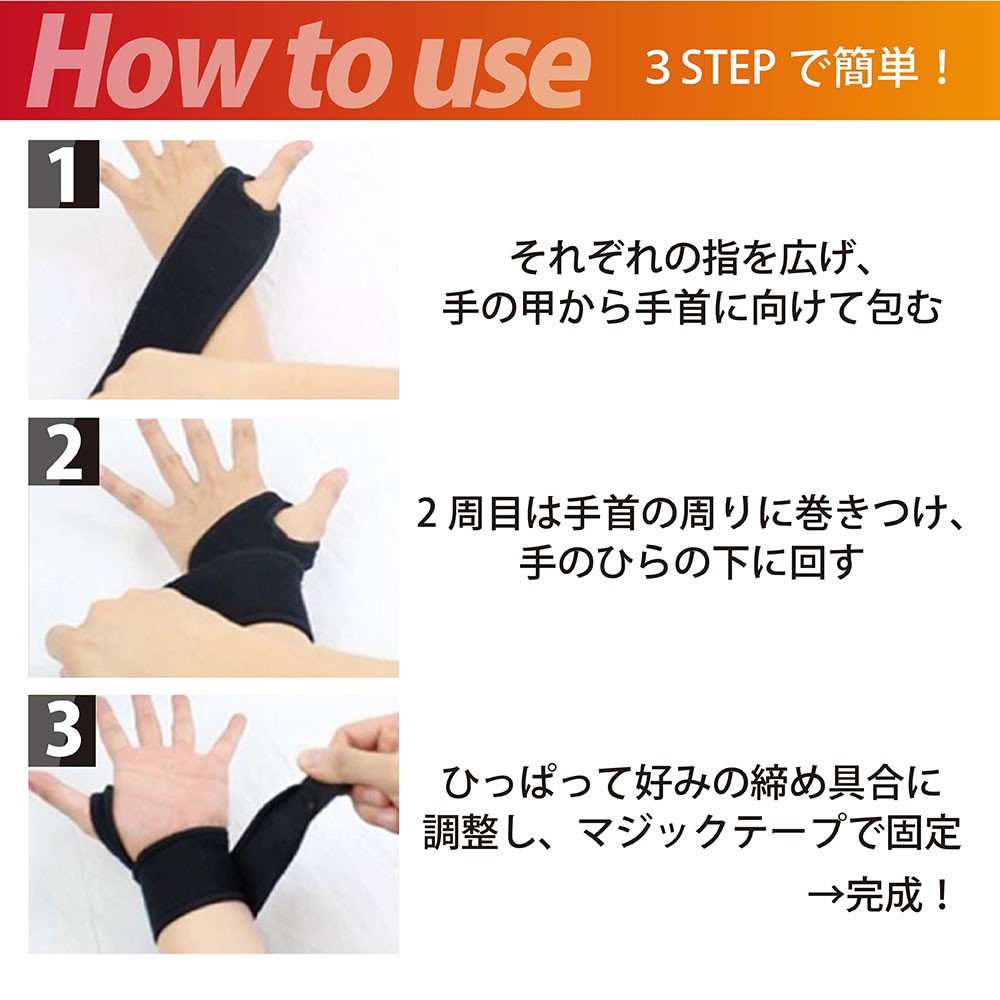 How to use 3 STEP で簡単！

1

それぞれの指を広げ、手の甲から手首に向けて包む

2

2 周目は手首の周りに巻きつけ、手のひらの下に回す

3

ひっぱって好みの締め具合に調整し、マジックテープで固定

→完成！