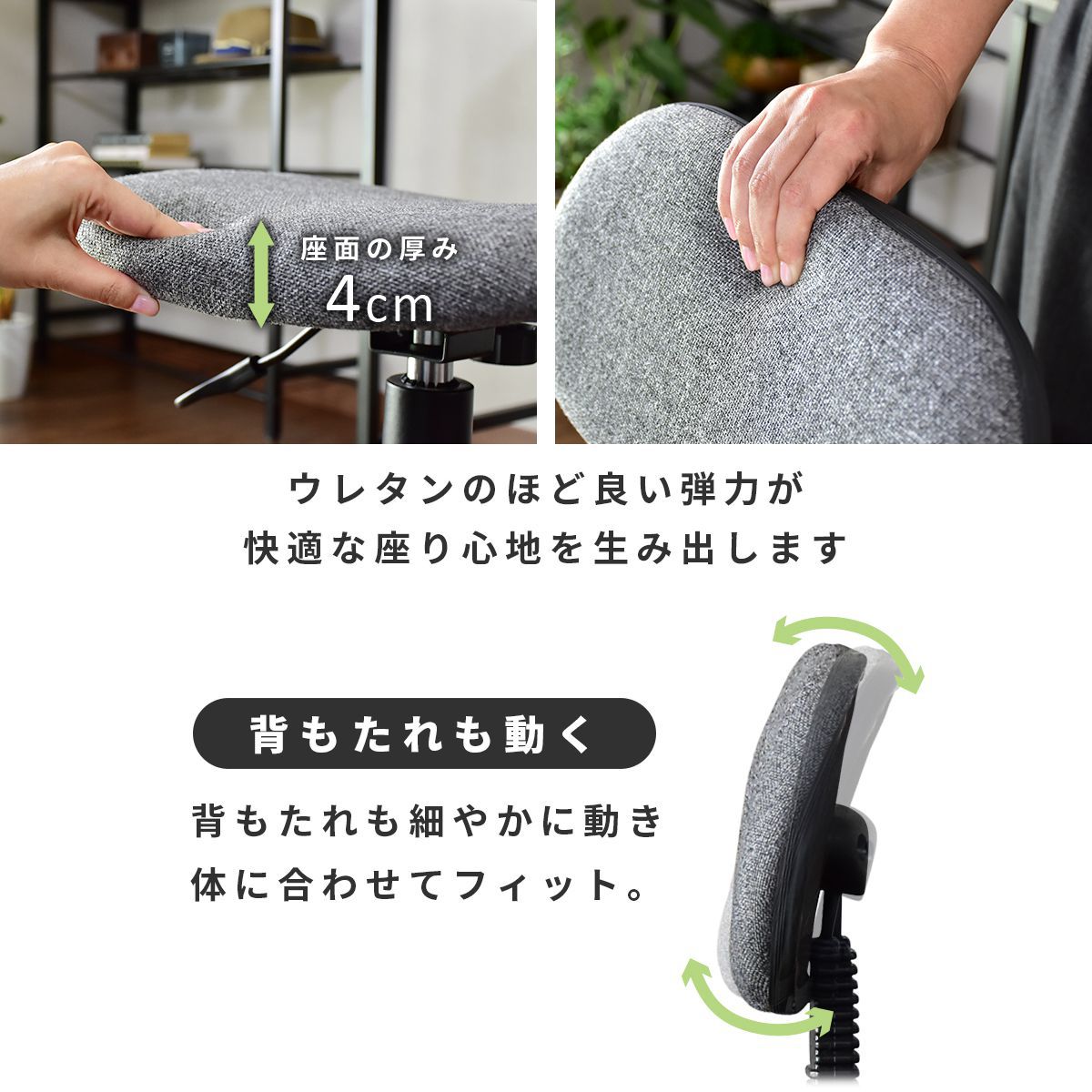 座面の厚み
4cm

ウレタンのほど良い弾力が
快適な座り心地を生み出します

背もたれも動く

背もたれも細やかに動き
体に合わせてフィット。