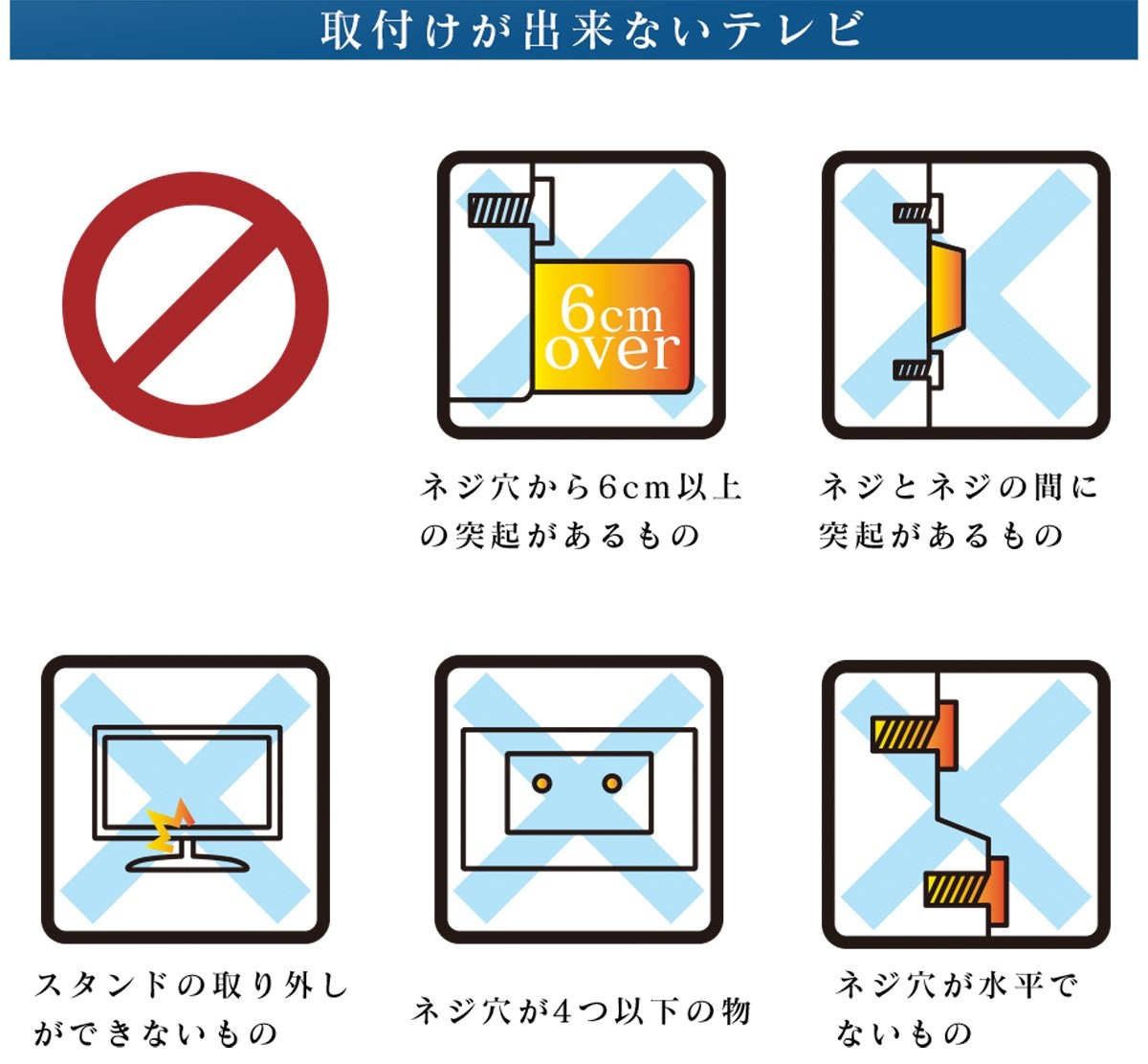 取付けが出来ないテレビ

6cm over

ネジ穴から6cm以上の突起があるもの

ネジとネジの間に突起があるもの

スタンドの取り外しができないもの

ネジ穴が4つ以下の物

ネジ穴が水平でないもの