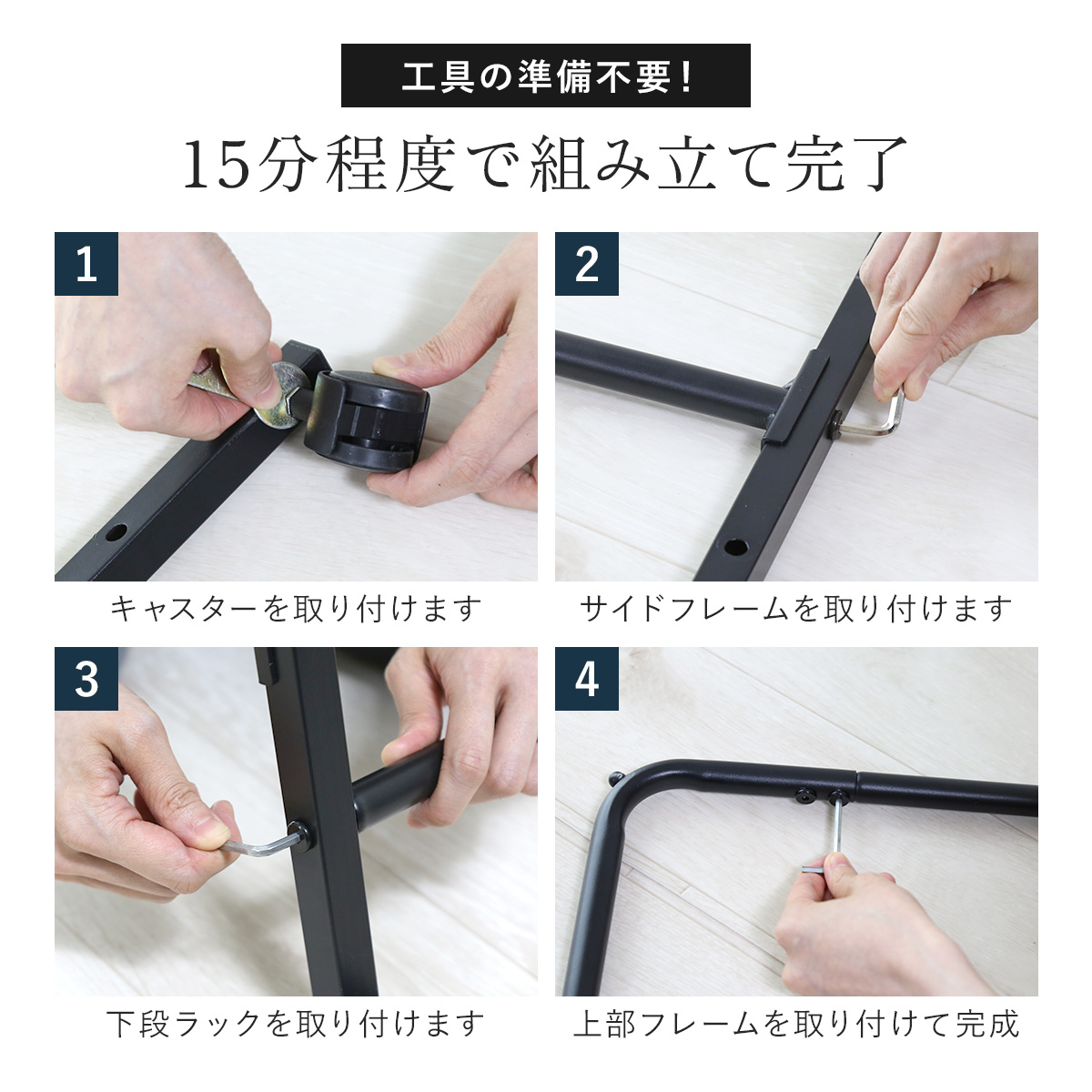 工具の準備不要！

15分程度で組み立て完了

1

キャスターを取り付けます

2

サイドフレームを取り付けます

3

下段ラックを取り付けます

4

上部フレームを取り付けて完成