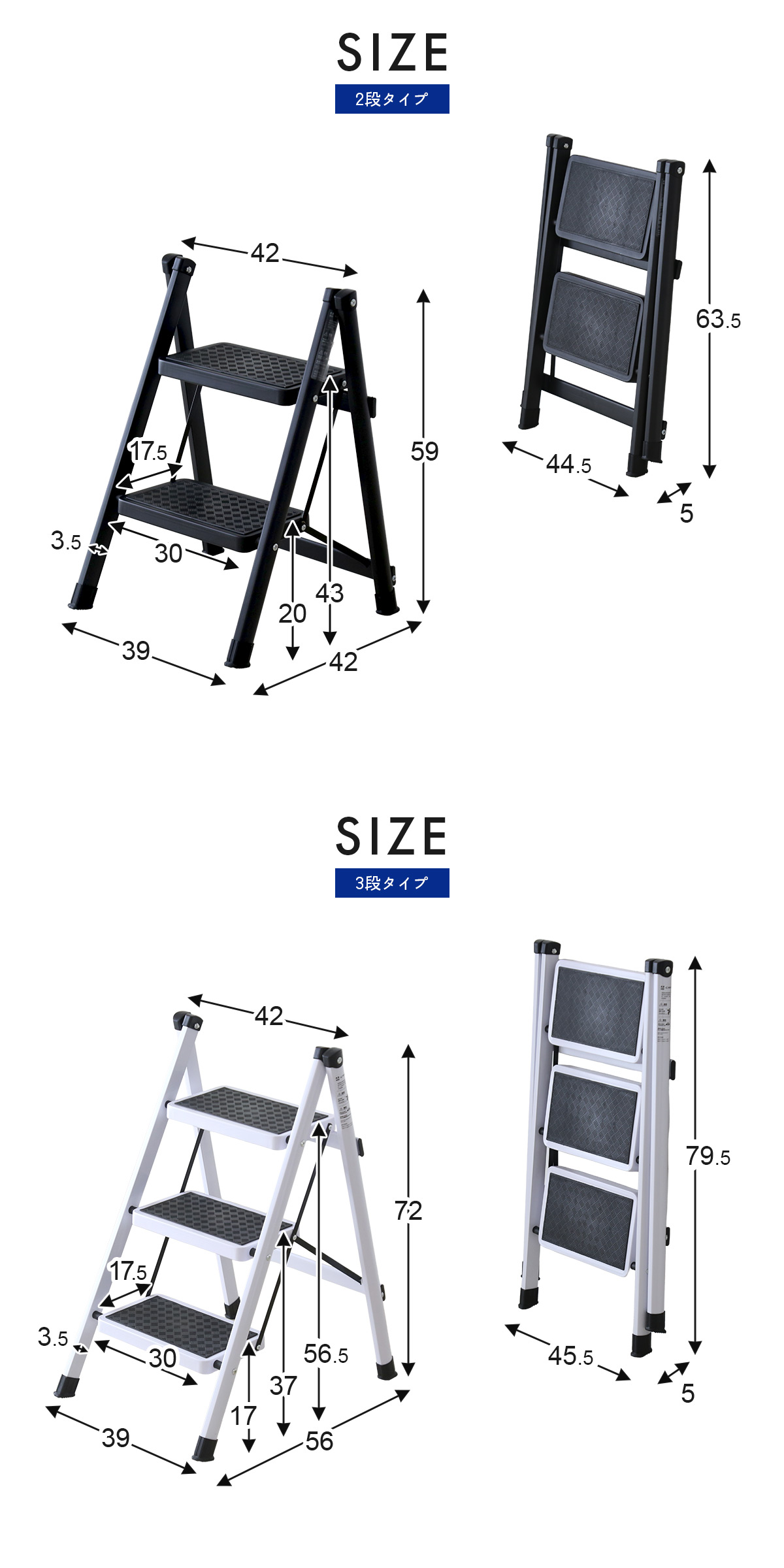 SIZE

2段タイプ

42
17.5
3.5
30
59
43
20
39
42

63.5
44.5
5

SIZE

3段タイプ

42
17.5
3.5
30
72
56.5
37
17
39
56

79.5
45.5
5