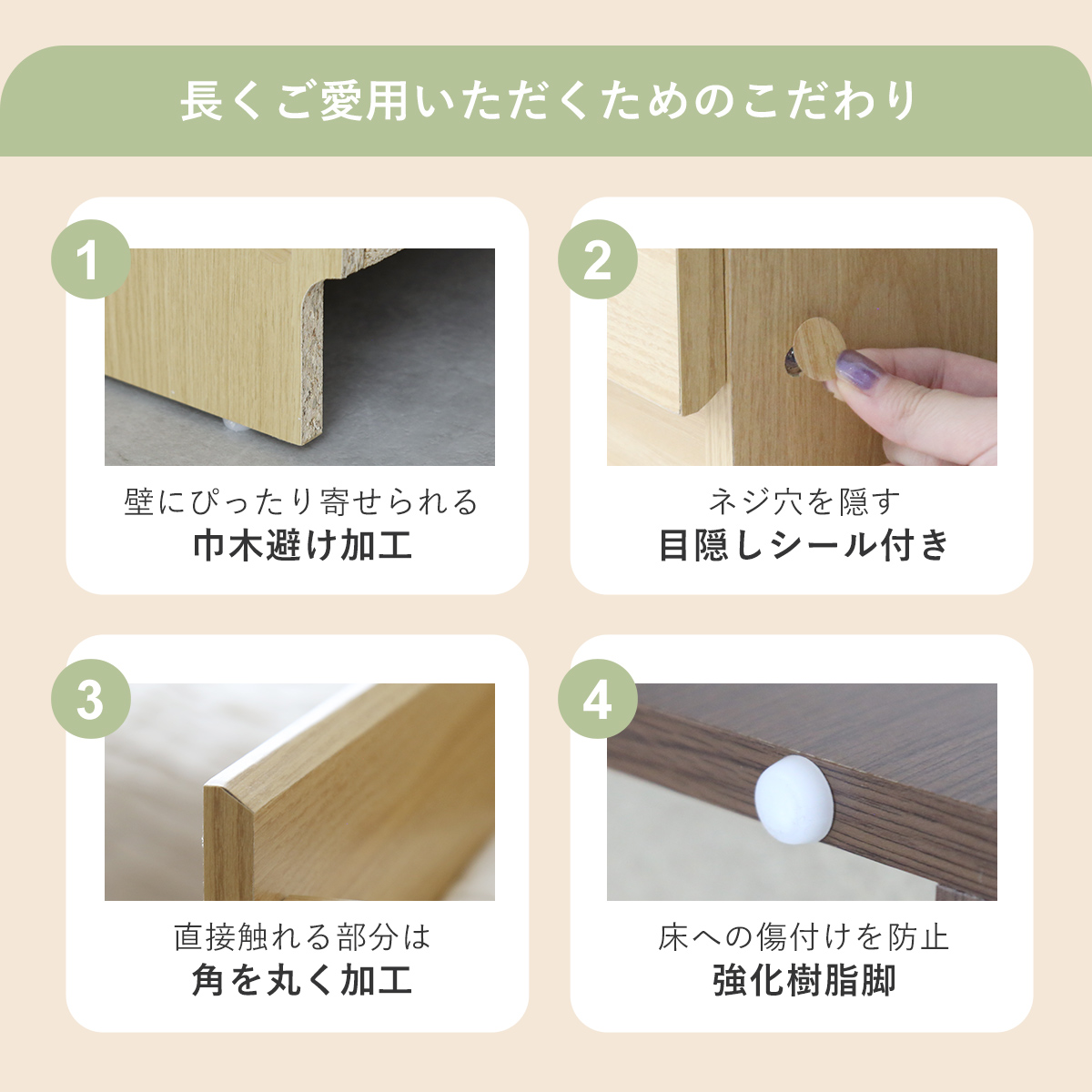 長くご愛用いただくためのこだわり

1

壁にぴったり寄せられる
巾木避け加工

2

ネジ穴を隠す
目隠しシール付き

3

直接触れる部分は
角を丸く加工

4

床への傷付けを防止
強化樹脂脚