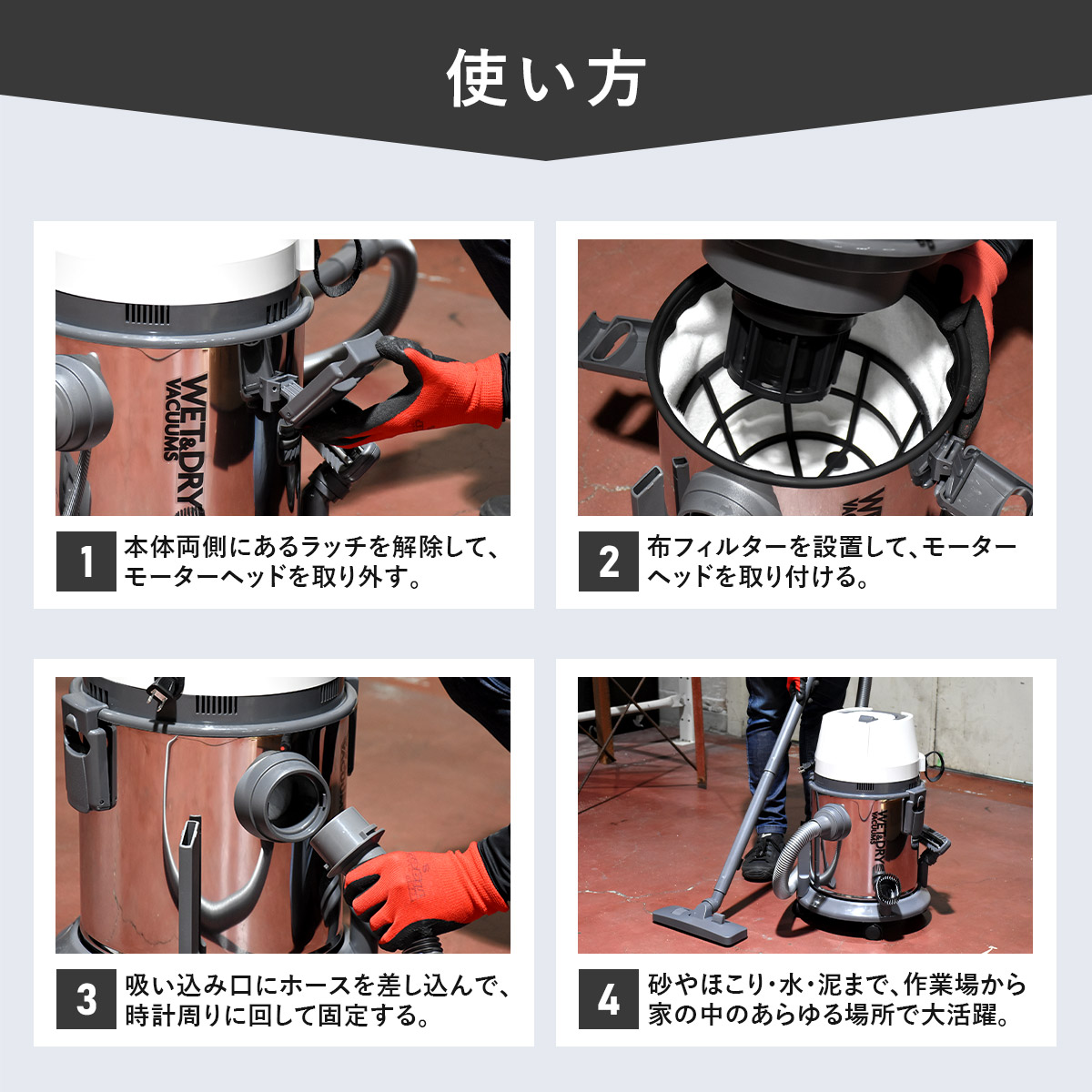 使い方

WET&DRY VACUUMS

1 本体両側にあるラッチを解除して、モーターヘッドを取り外す。

2 布フィルターを設置して、モーターヘッドを取り付ける。

3 吸い込み口にホースを差し込んで、時計周りに回して固定する。

WET&DRY VACUUMS

4 砂やほこり・水・泥まで、作業場から家の中のあらゆる場所で大活躍。