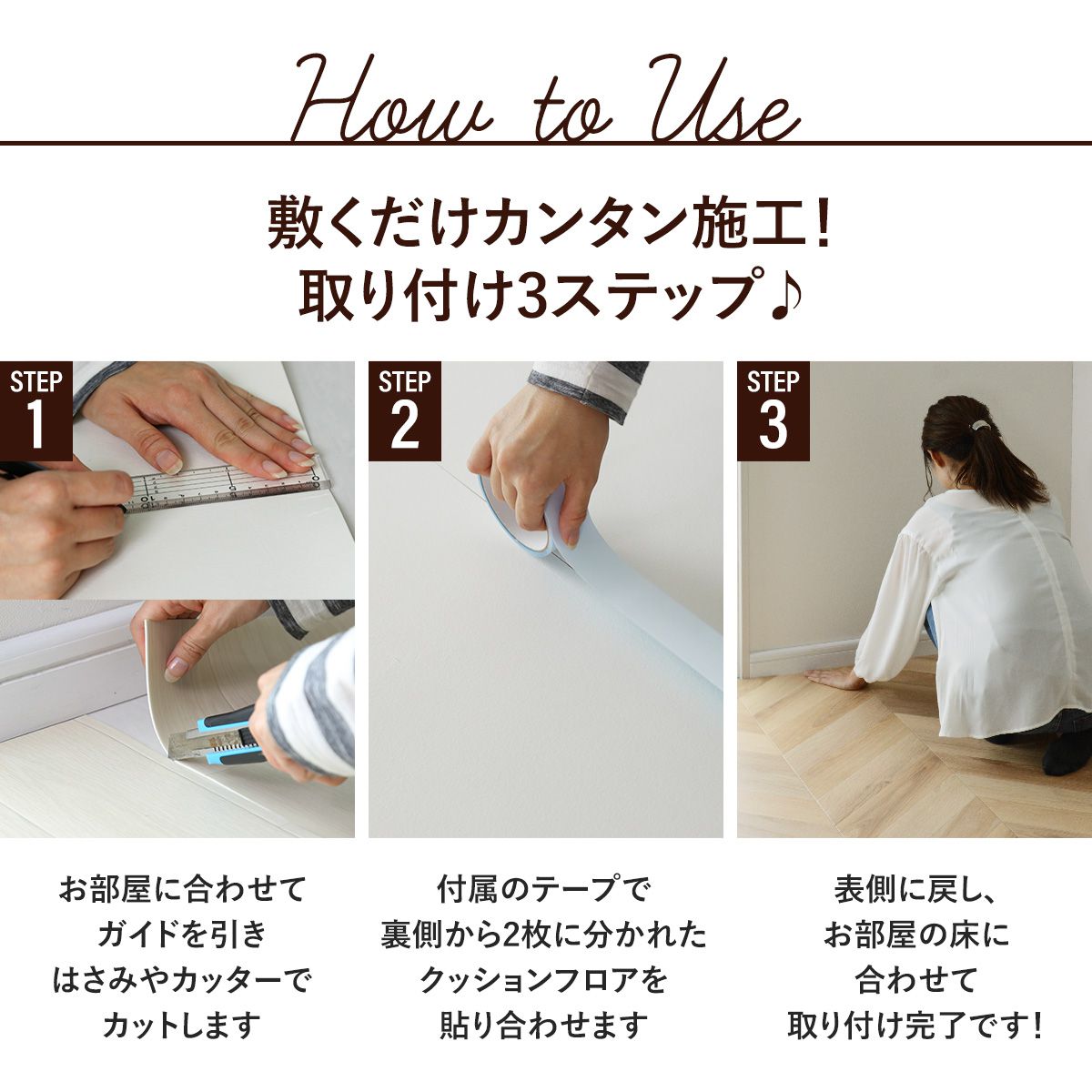 How to Use

敷くだけカンタン施工！
取り付け3ステップ♪

STEP 1

STEP 2

STEP 3

お部屋に合わせて
ガイドを引き
はさみやカッターで
カットします

付属のテープで
裏側から2枚に分かれた
クッションフロアを
貼り合わせます

表側に戻し、
お部屋の床に
合わせて
取り付け完了です！