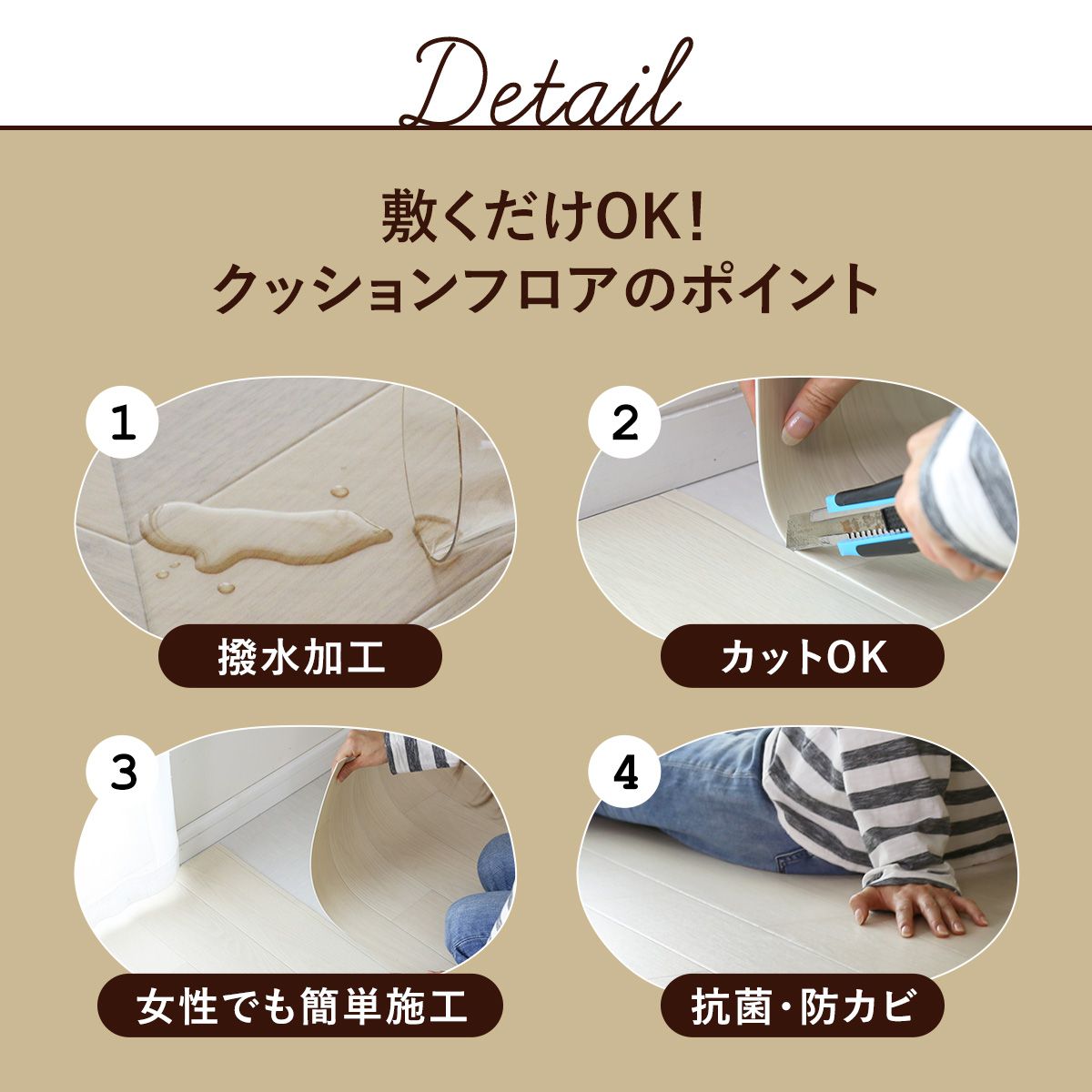 Detail

敷くだけOK!
クッションフロアのポイント

1
撥水加工

2
カットOK

3
女性でも簡単施工

4
抗菌・防カビ