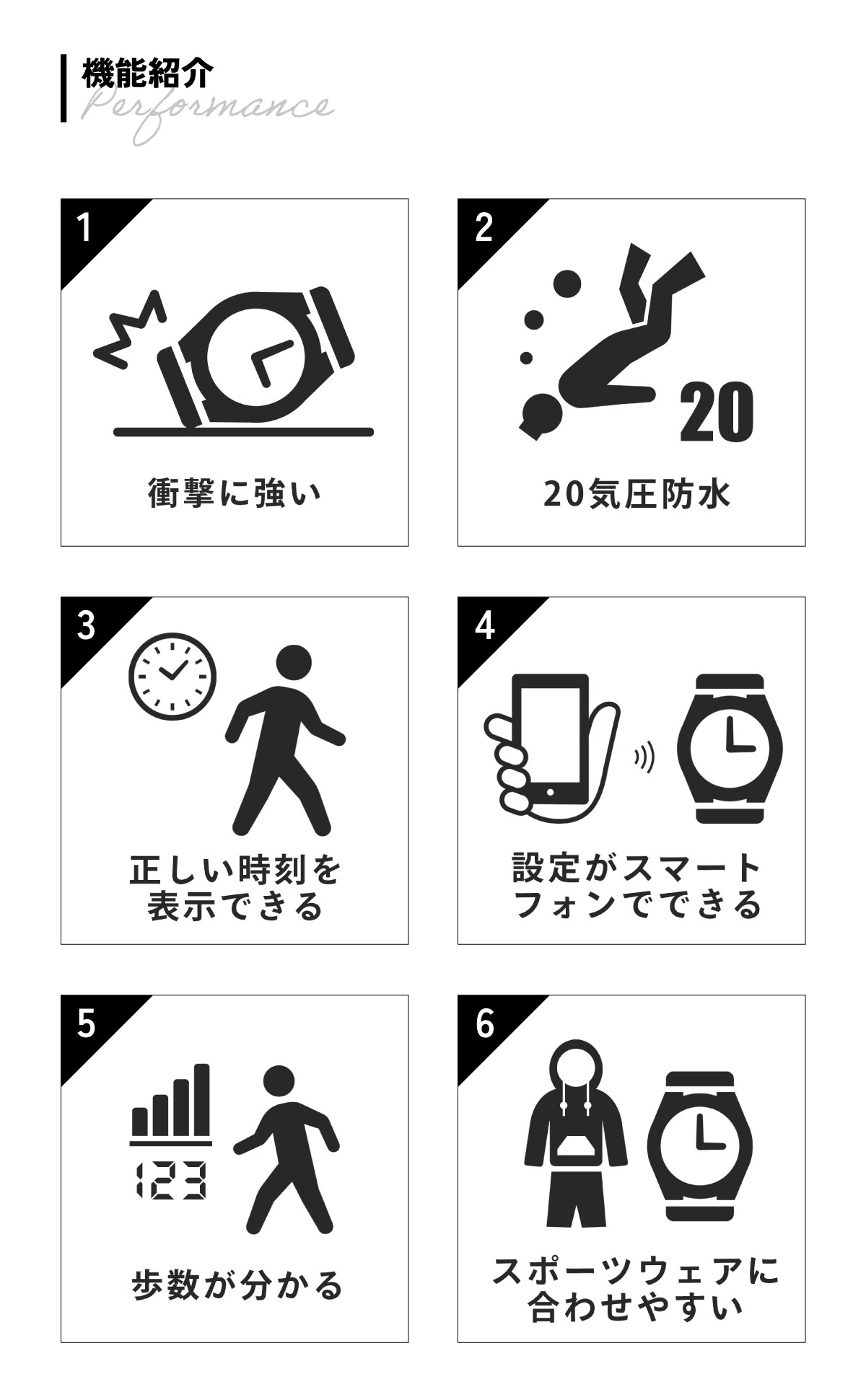 機能紹介
Performance

1

衝撃に強い

2

20

20気圧防水

3

正しい時刻を表示できる

4

設定がスマートフォンでできる

5

123

歩数が分かる

6

スポーツウェアに合わせやすい