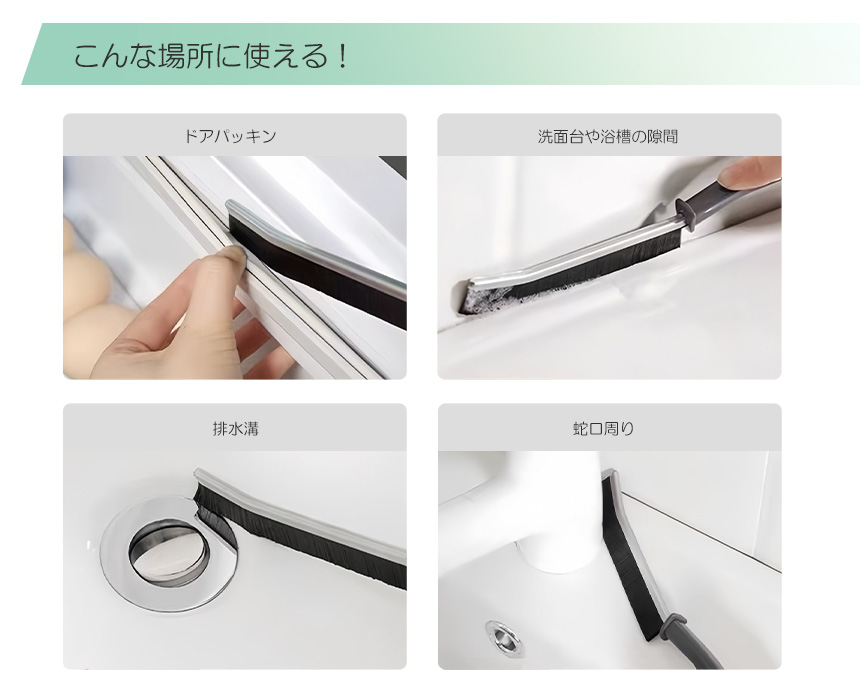 こんな場所に使える！

ドアパッキン

洗面台や浴槽の隙間

排水溝

蛇口周り