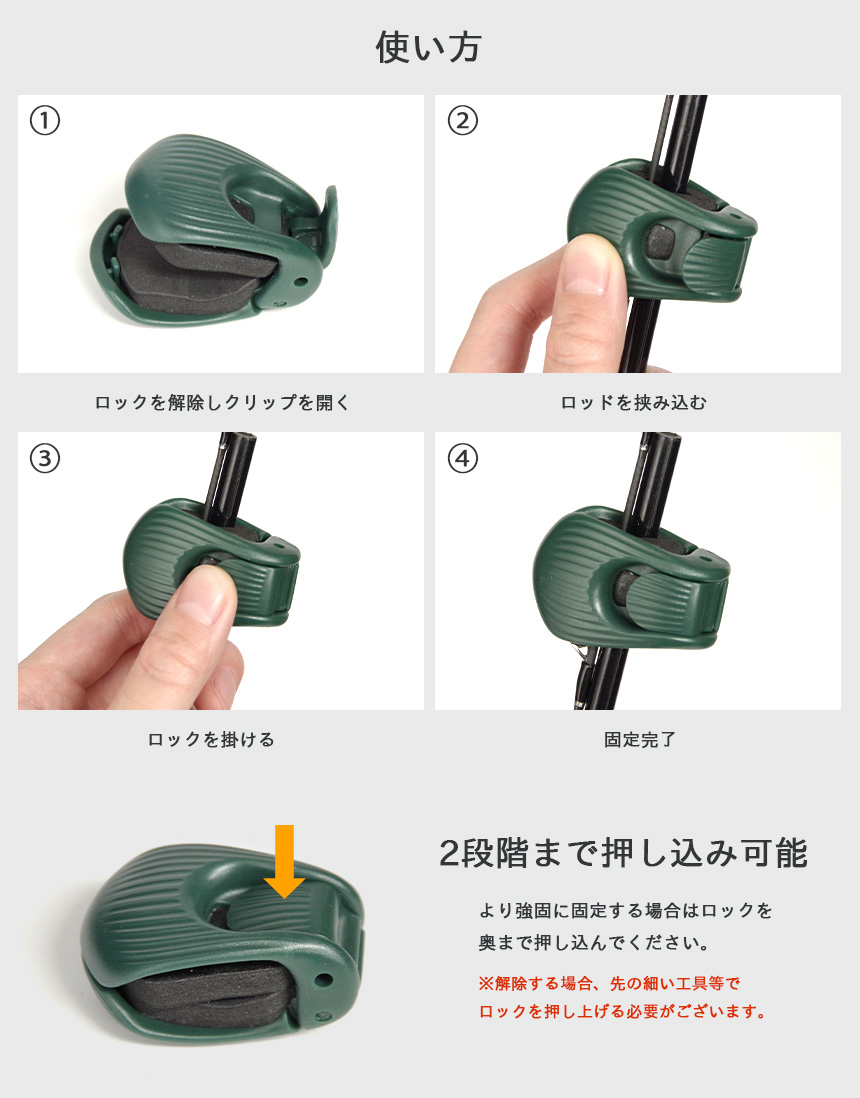 使い方

①

ロックを解除しクリップを開く

②

ロッドを挟み込む

③

ロックを掛ける

④

固定完了

2段階まで押し込み可能

より強固に固定する場合はロックを奥まで押し込んでください。

※解除する場合、先の細い工具等でロックを押し上げる必要がございます。