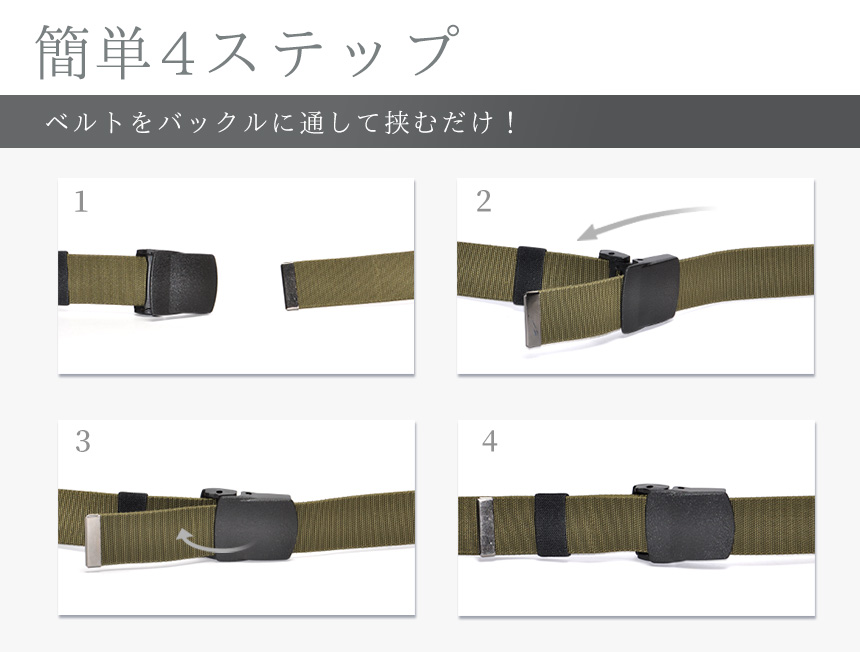 簡単4ステップ

ベルトをバックルに通して挟むだけ！

1

2

3

4