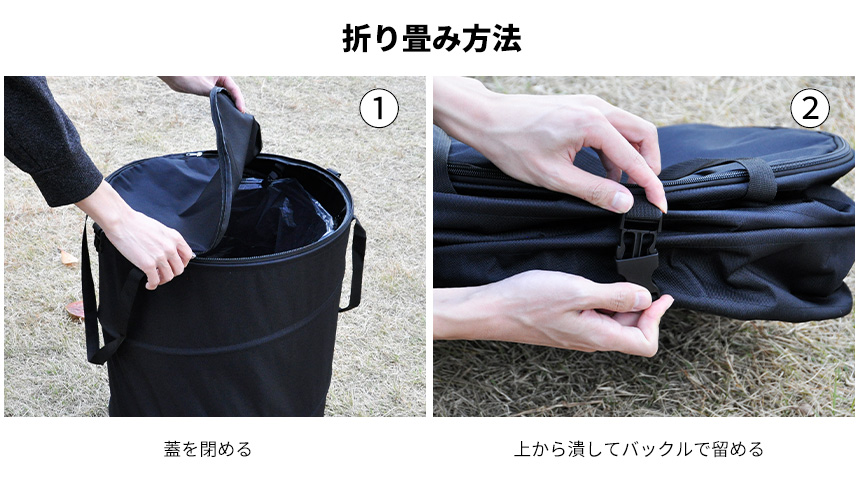 折り畳み方法

①

②

蓋を閉める

上から潰してバックルで留める