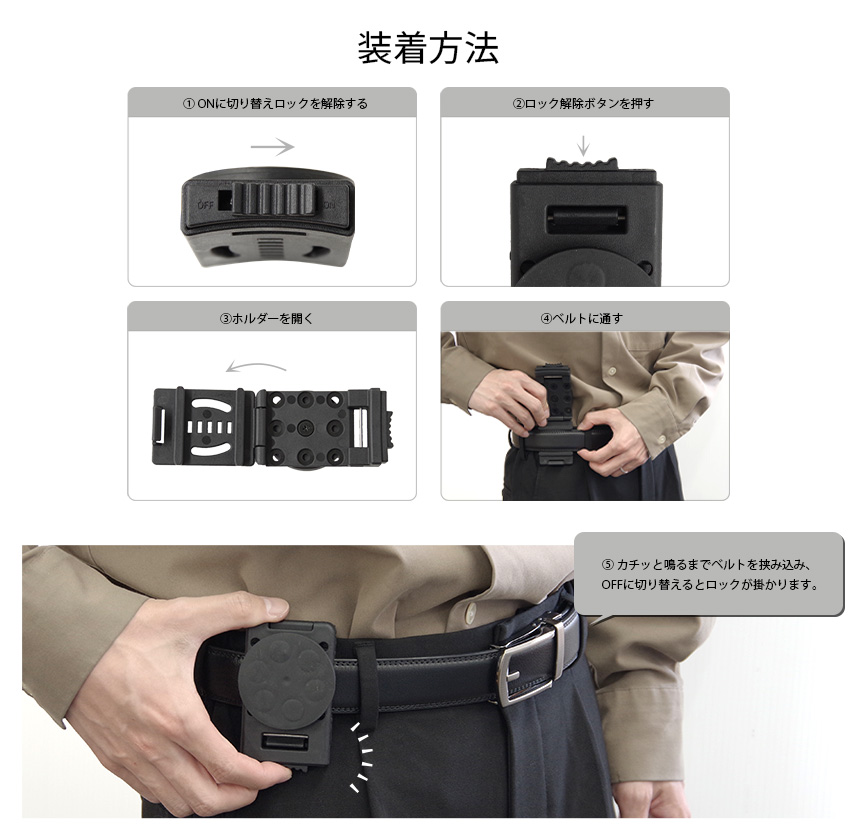 装着方法

① ONに切り替えロックを解除する

OFF ON

②ロック解除ボタンを押す

③ホルダーを開く

④ベルトに通す

⑤ カチッと鳴るまでベルトを挟み込み、OFFに切り替えるとロックが掛かります。