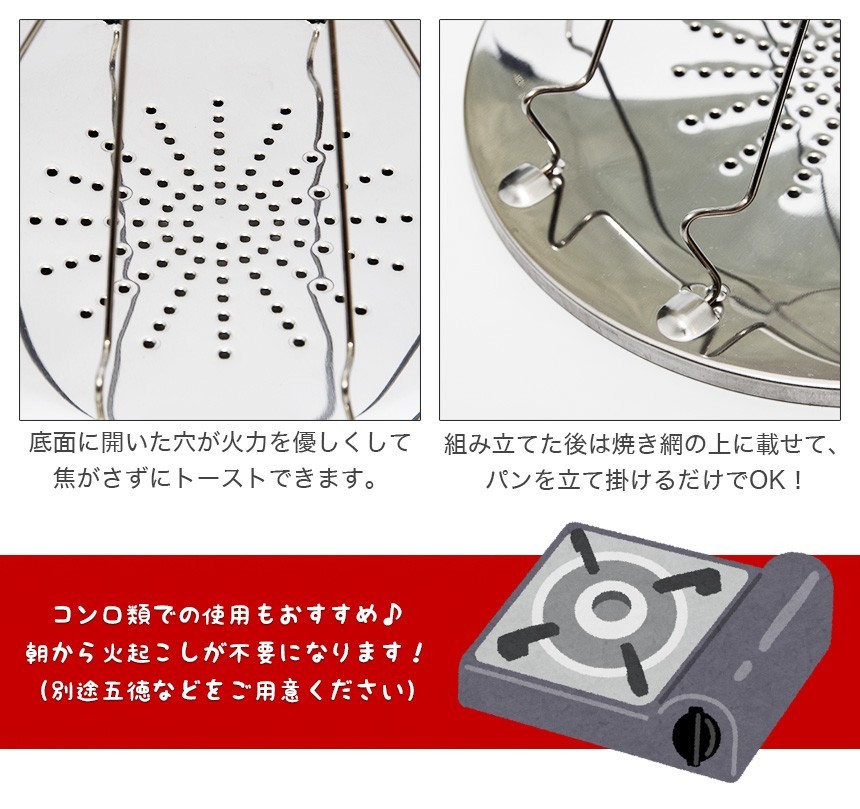 底面に開いた穴が火力を優しくして焦がさずにトーストできます。

組み立てた後は焼き網の上に載せて、パンを立て掛けるだけでOK！

コンロ類での使用もおすすめ♪
朝から火起こしが不要になります！
(別途五徳などをご用意ください)