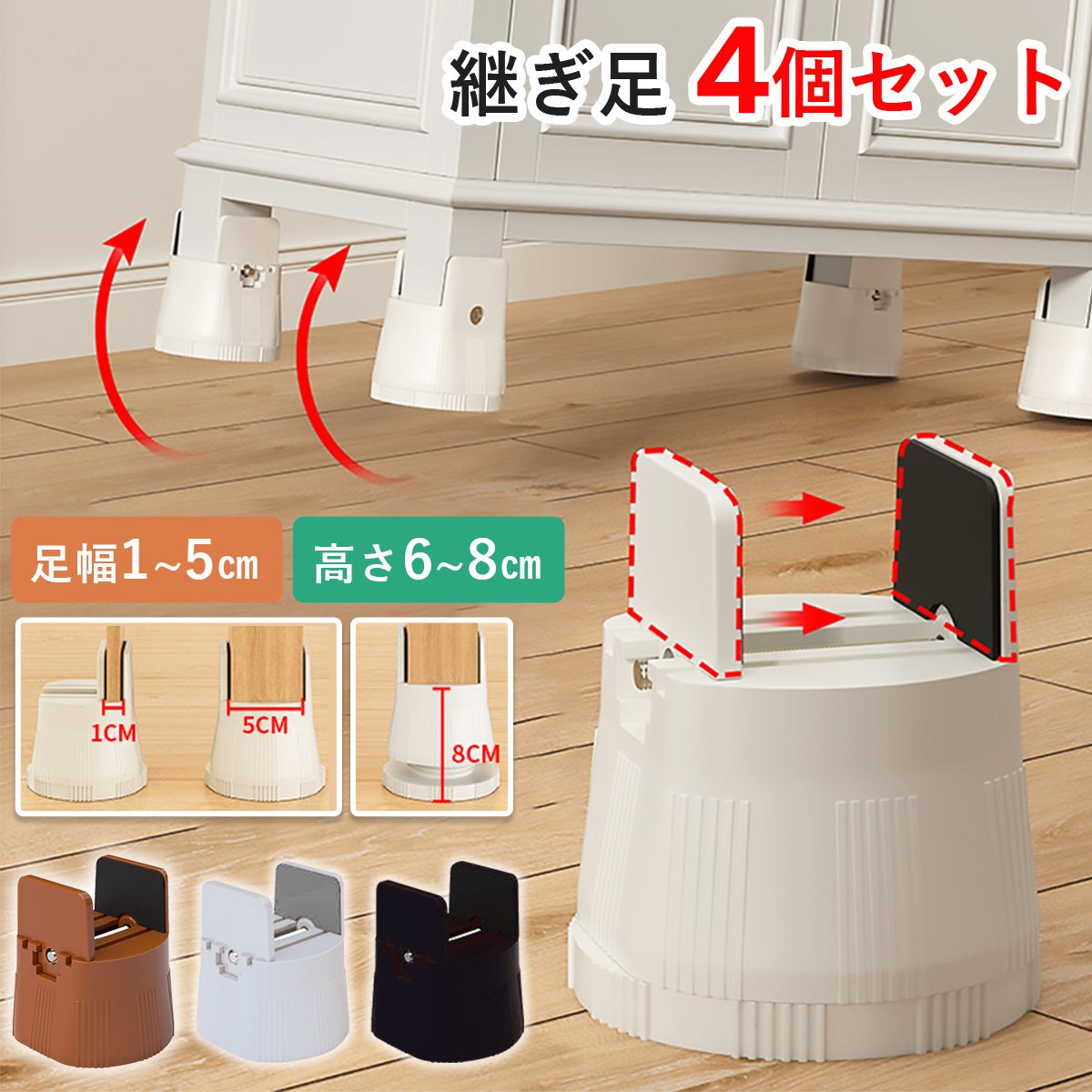 継ぎ足 4個セット

足幅1~5㎝

高さ6~8㎝

1CM

5CM

8CM