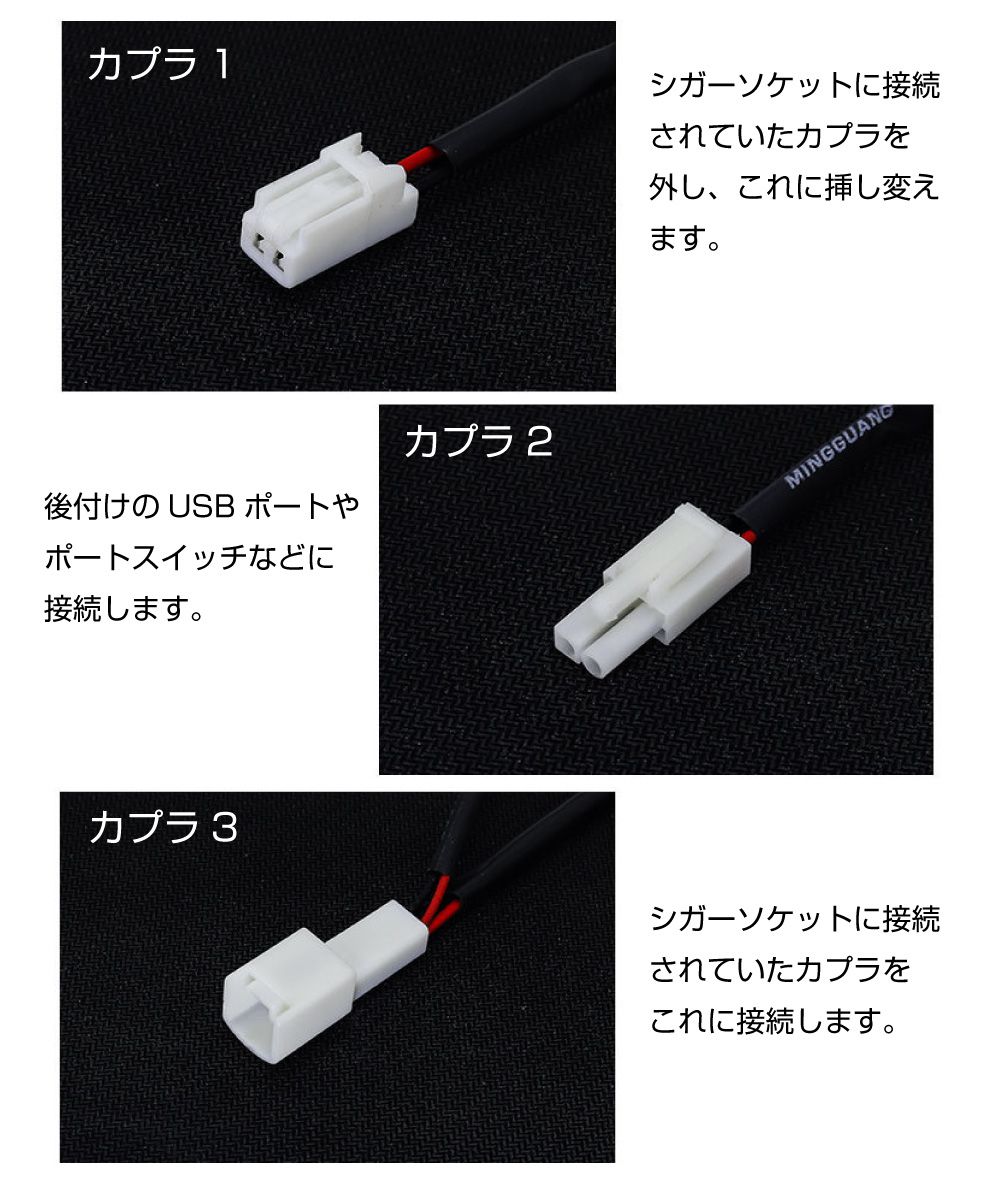 カプラ 1

シガーソケットに接続されていたカプラを外し、これに挿し変えます。

カプラ 2

MINGGUANG

後付けの USB ポートやポートスイッチなどに接続します。

カプラ 3

シガーソケットに接続されていたカプラをこれに接続します。