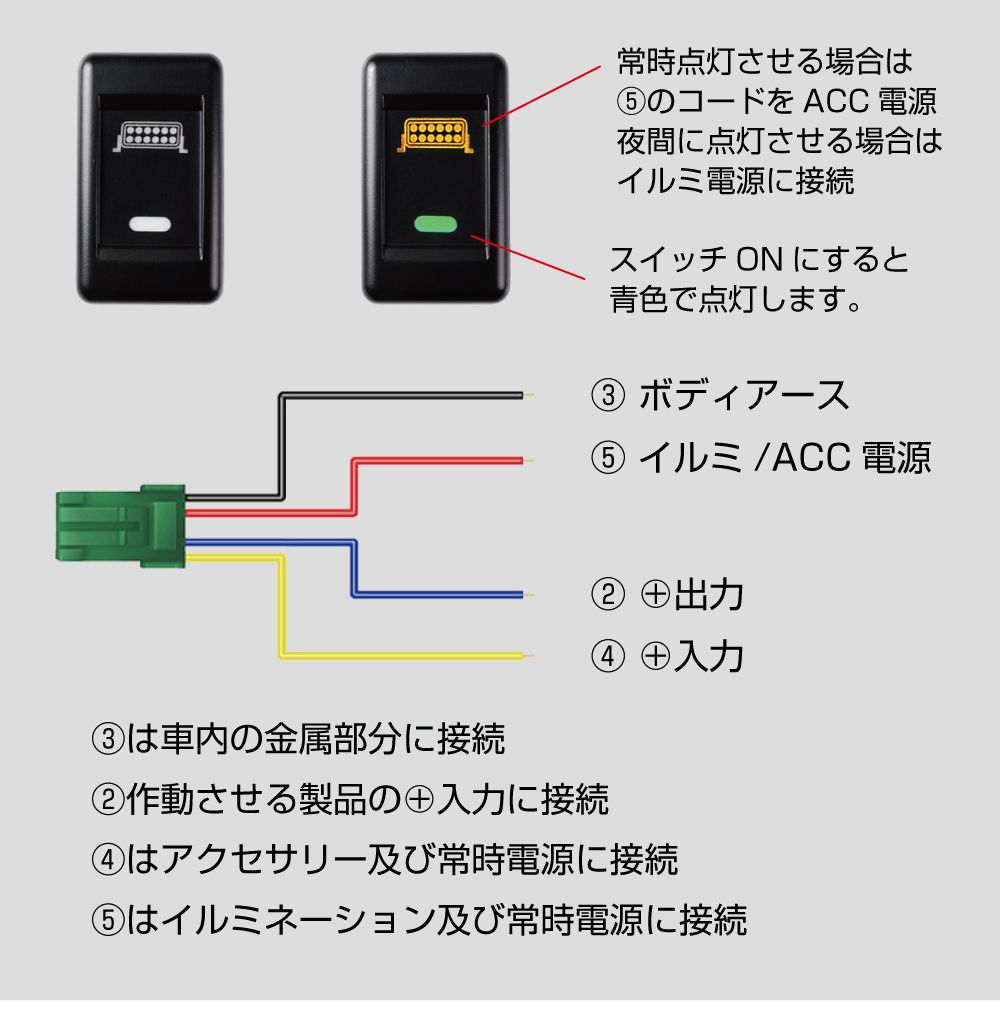 常時点灯させる場合は
⑤のコードを ACC 電源
夜間に点灯させる場合は
イルミ電源に接続

スイッチ ON にすると
青色で点灯します。

③ ボディアース
⑤ イルミ /ACC 電源
② ⊕出力
④ ⊕入力

③は車内の金属部分に接続
②作動させる製品の⊕入力に接続
④はアクセサリー及び常時電源に接続
⑤はイルミネーション及び常時電源に接続