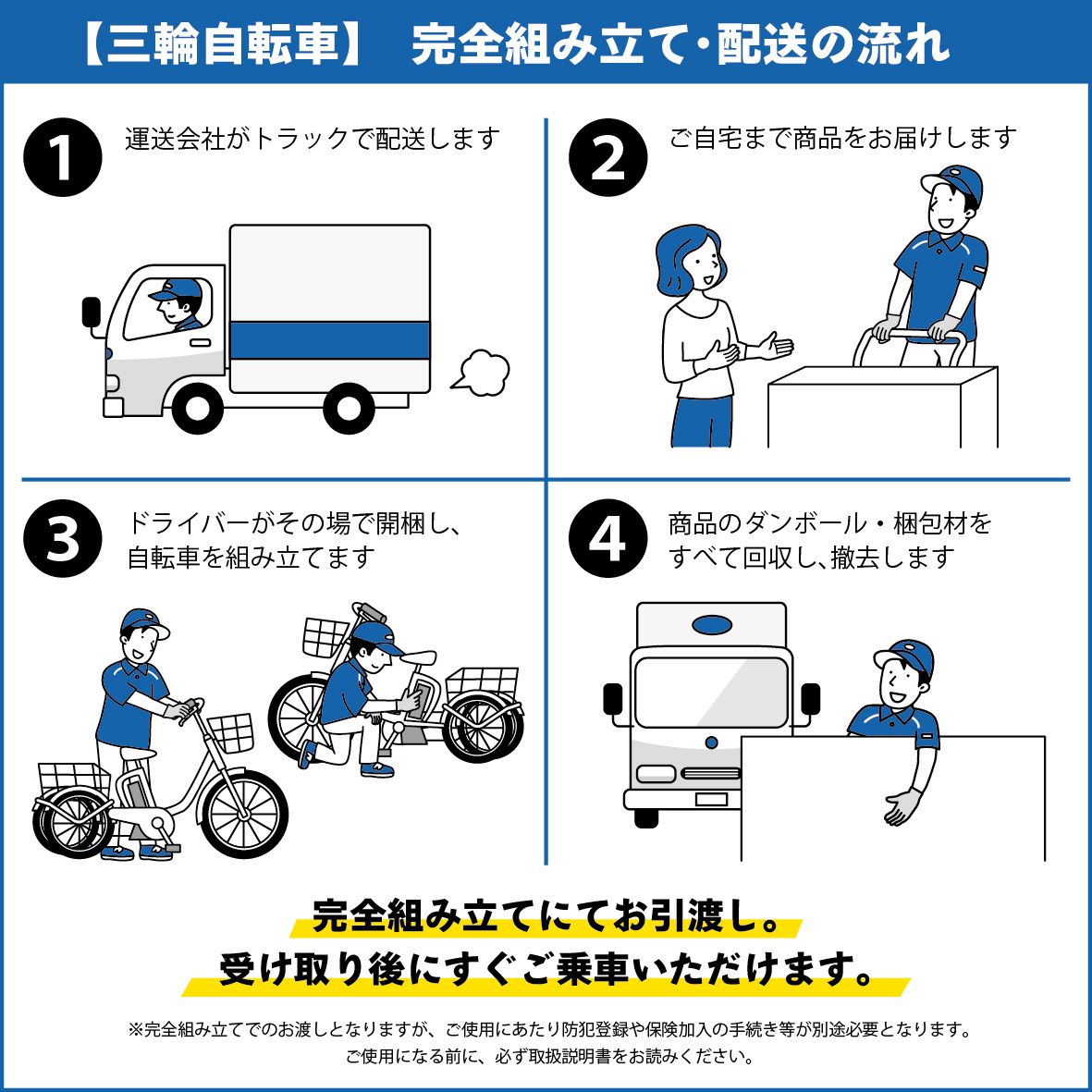 【三輪自転車】　完全組み立て・配送の流れ

1
運送会社がトラックで配送します

2
ご自宅まで商品をお届けします

3
ドライバーがその場で開梱し、自転車を組み立てます

4
商品のダンボール・梱包材をすべて回収し、撤去します

完全組み立てにてお引渡し。
受け取り後にすぐご乗車いただけます。

※完全組み立てでのお渡しとなりますが、ご使用にあたり防犯登録や保険加入の手続き等が別途必要となります。
ご使用になる前に、必ず取扱説明書をお読みください。