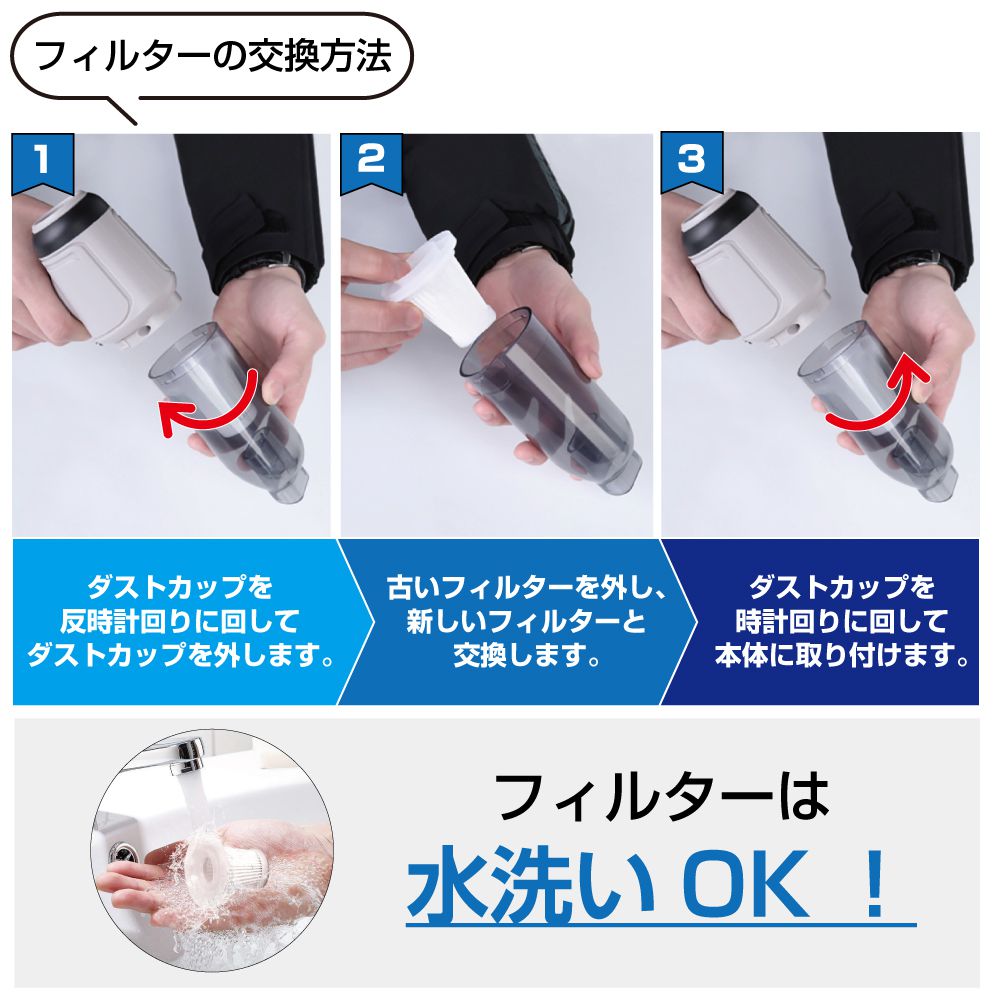 フィルターの交換方法

1

2

3

ダストカップを反時計回りに回してダストカップを外します。

古いフィルターを外し、新しいフィルターと交換します。

ダストカップを時計回りに回して本体に取り付けます。

フィルターは
水洗い OK ！