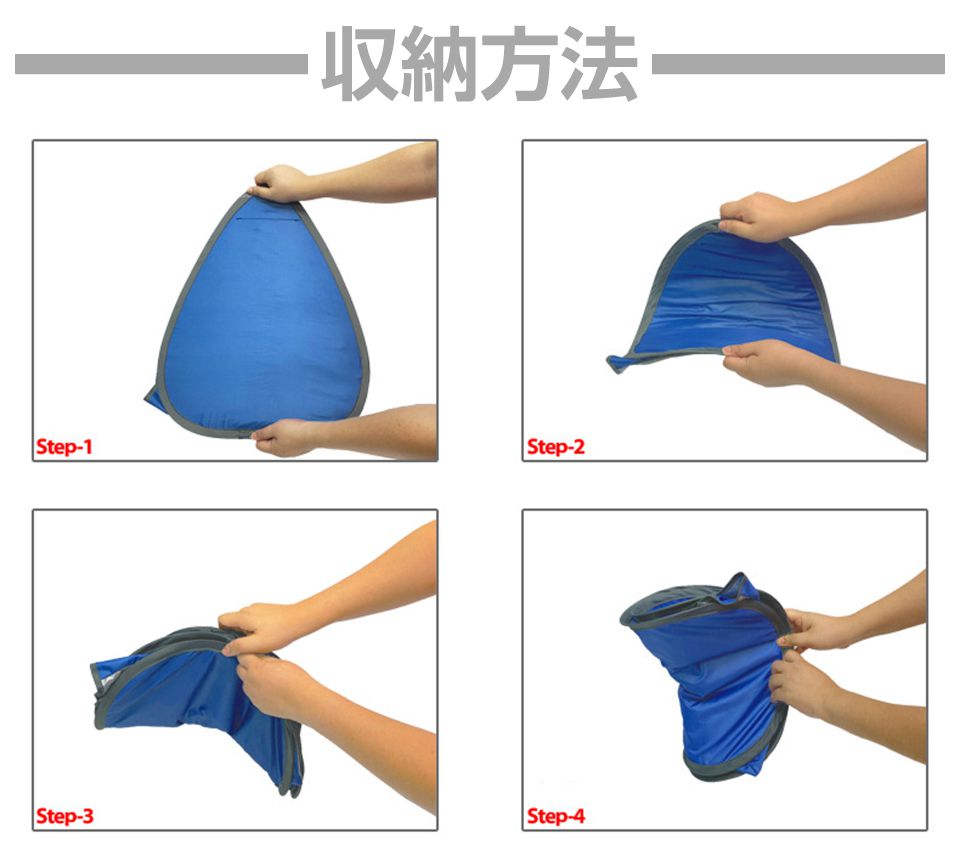 収納方法

Step-1

Step-2

Step-3

Step-4