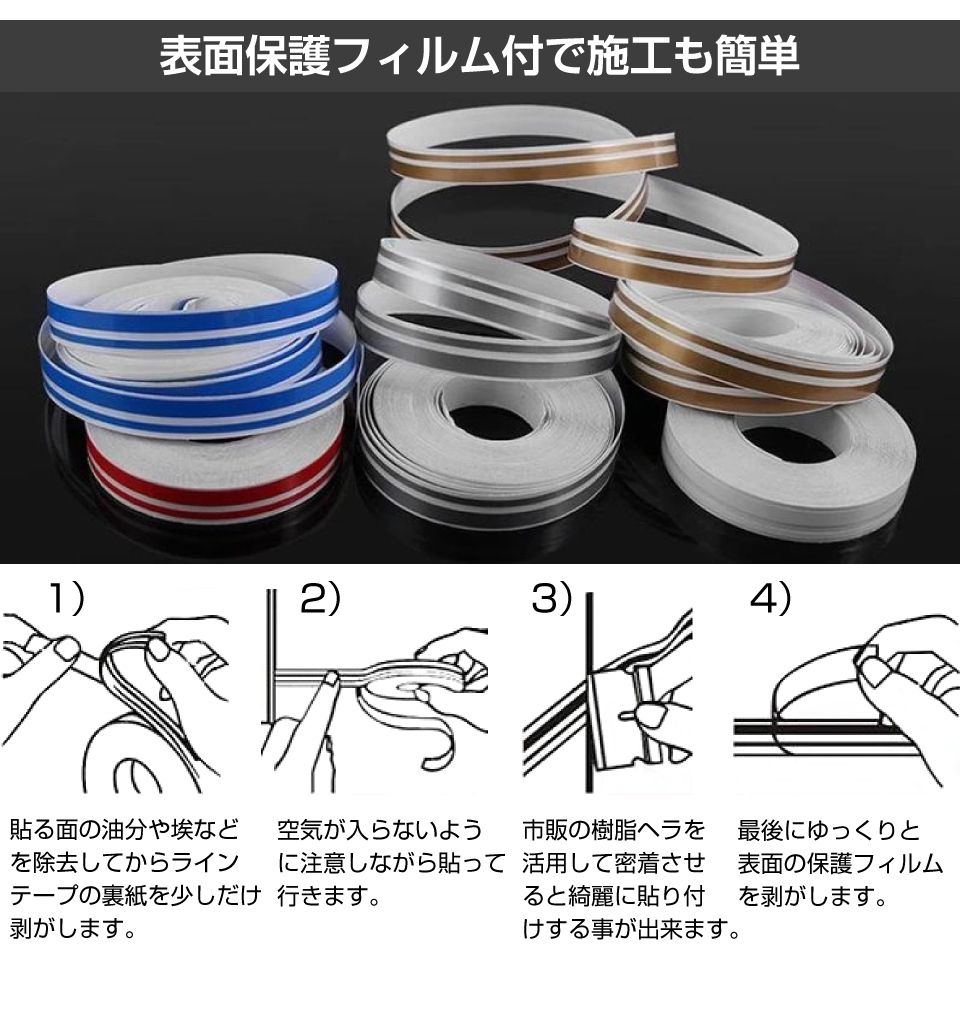 表面保護フィルム付で施工も簡単

1）

2）

3）

4）

貼る面の油分や埃などを除去してからラインテープの裏紙を少しだけ剥がします。

空気が入らないように注意しながら貼って行きます。

市販の樹脂ヘラを活用して密着させると綺麗に貼り付けする事が出来ます。

最後にゆっくりと表面の保護フィルムを剥がします。