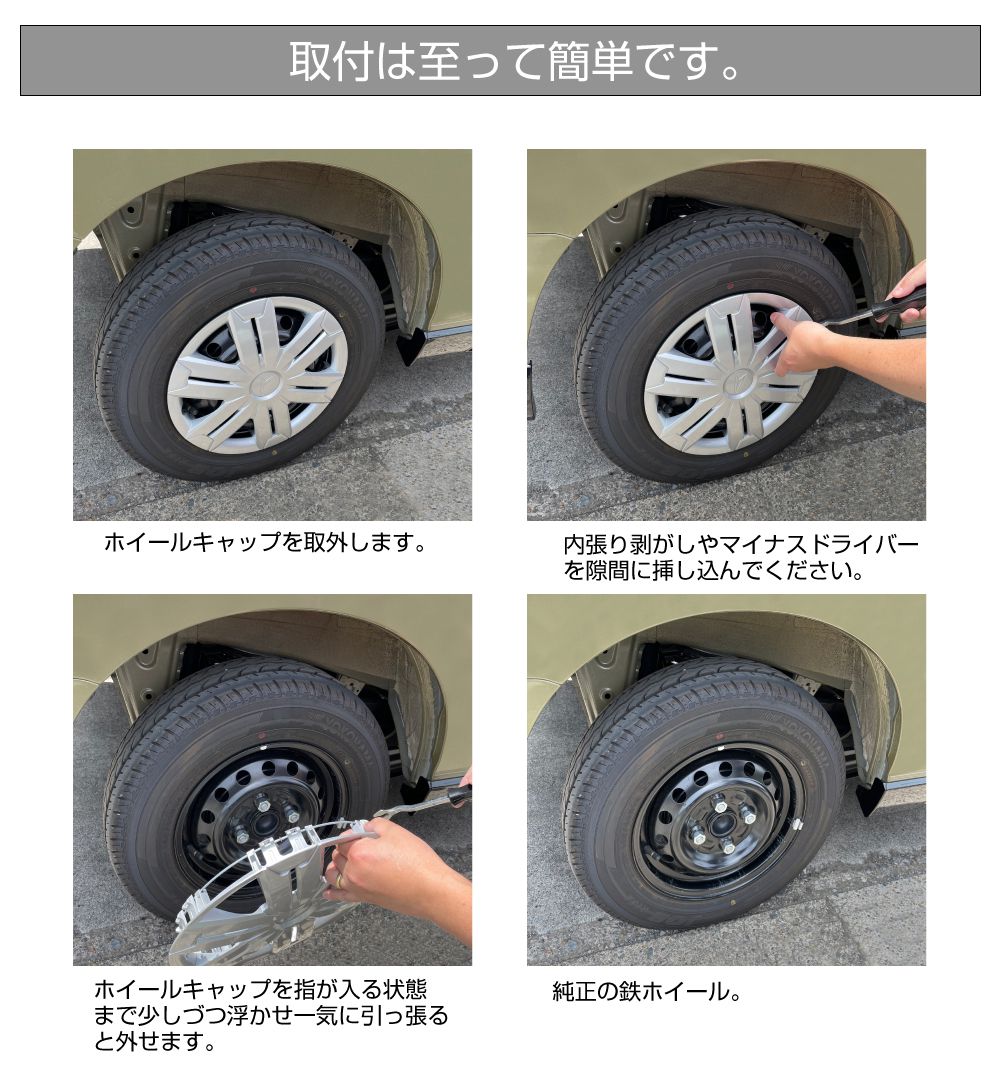 取付は至って簡単です。

ホイールキャップを取外します。

内張り剥がしやマイナスドライバーを隙間に挿し込んでください。

ホイールキャップを指が入る状態まで少しづつ浮かせ一気に引っ張ると外せます。

純正の鉄ホイール。