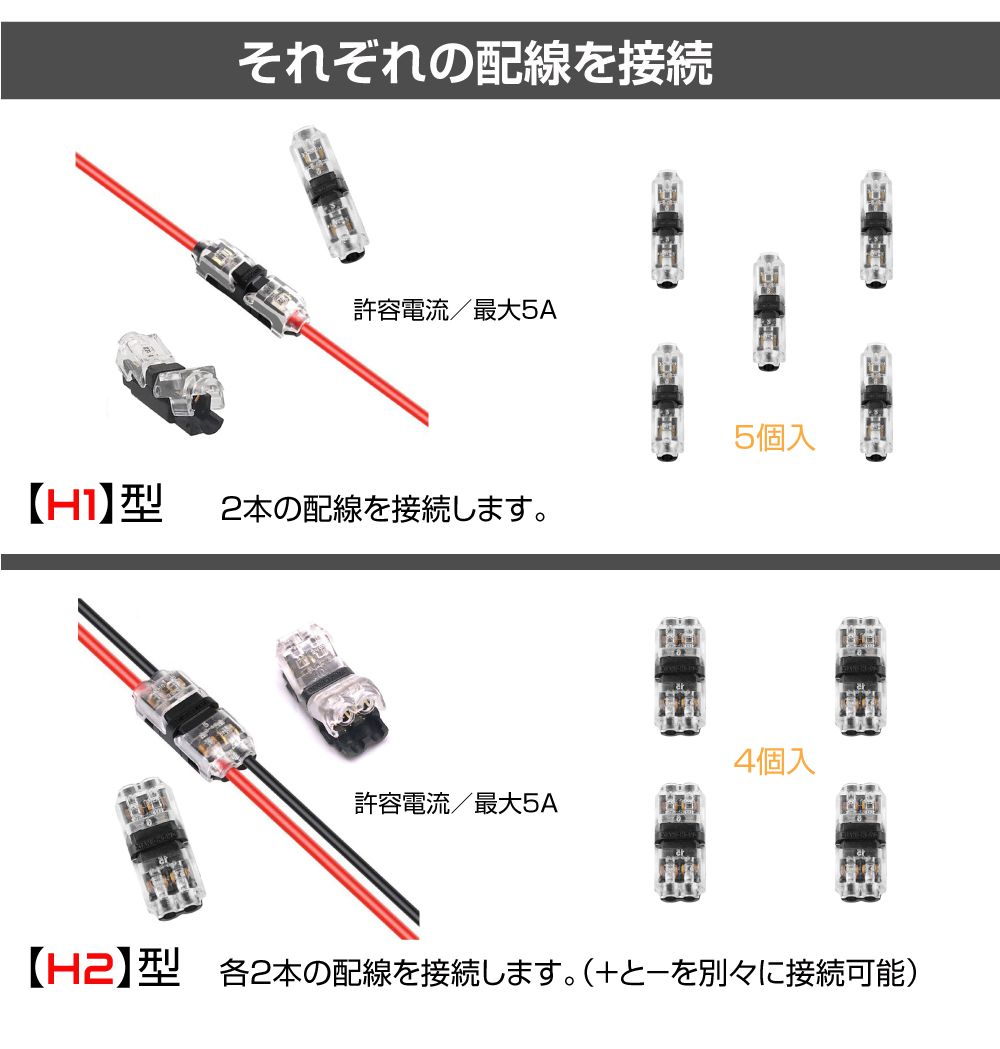 それぞれの配線を接続

許容電流／最大5A

5個入

【H1】型　2本の配線を接続します。

許容電流／最大5A

4個入

【H2】型　各2本の配線を接続します。（＋と－を別々に接続可能）