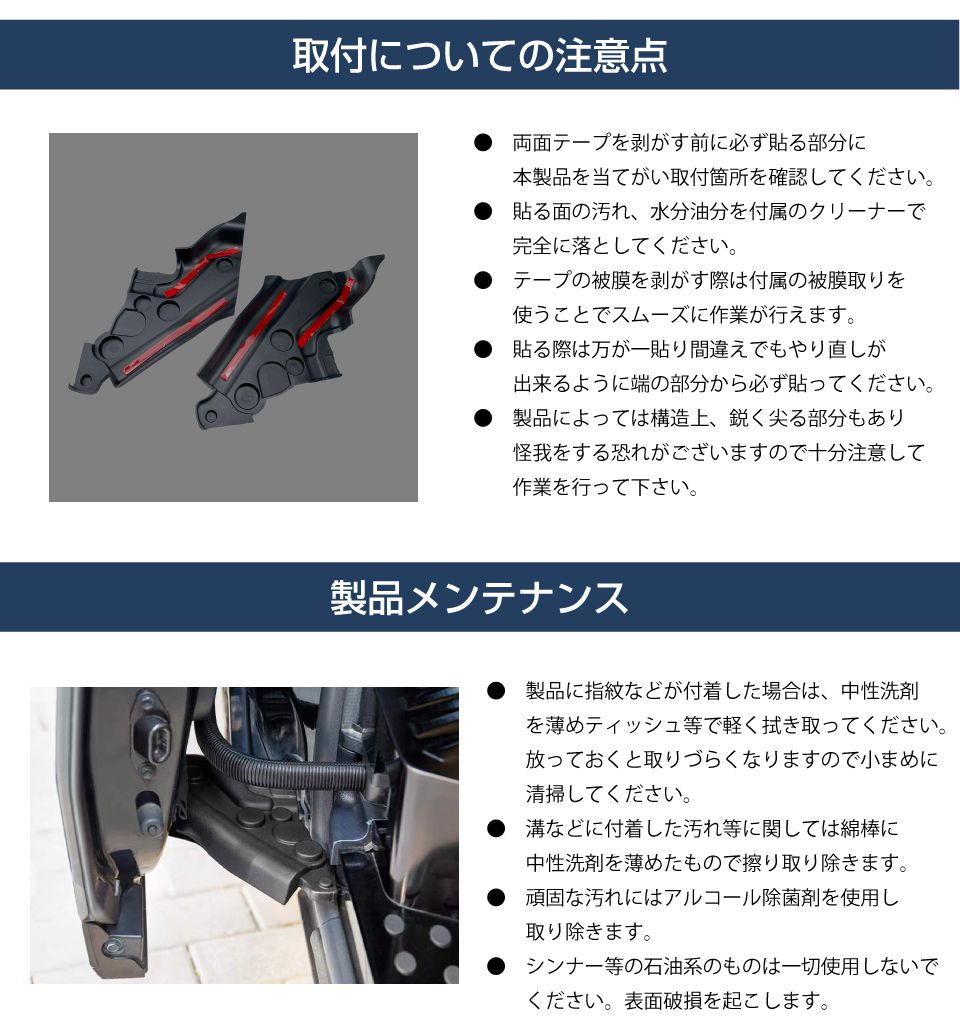 取付についての注意点

● 両面テープを剥がす前に必ず貼る部分に本製品を当てがい取付箇所を確認してください。

● 貼る面の汚れ、水分油分を付属のクリーナーで完全に落としてください。

● テープの被膜を剥がす際は付属の被膜取りを使うことでスムーズに作業が行えます。

● 貼る際は万が一貼り間違えでもやり直しが出来るように端の部分から必ず貼ってください。

● 製品によっては構造上、鋭く尖る部分もあり怪我をする恐れがございますので十分注意して作業を行って下さい。

製品メンテナンス

● 製品に指紋などが付着した場合は、中性洗剤を薄めティッシュ等で軽く拭き取ってください。放っておくと取りづらくなりますので小まめに清掃してください。

● 溝などに付着した汚れ等に関しては綿棒に中性洗剤を薄めたもので擦り取り除きます。

● 頑固な汚れにはアルコール除菌剤を使用し取り除きます。

● シンナー等の石油系のものは一切使用しないでください。表面破損を起こします。