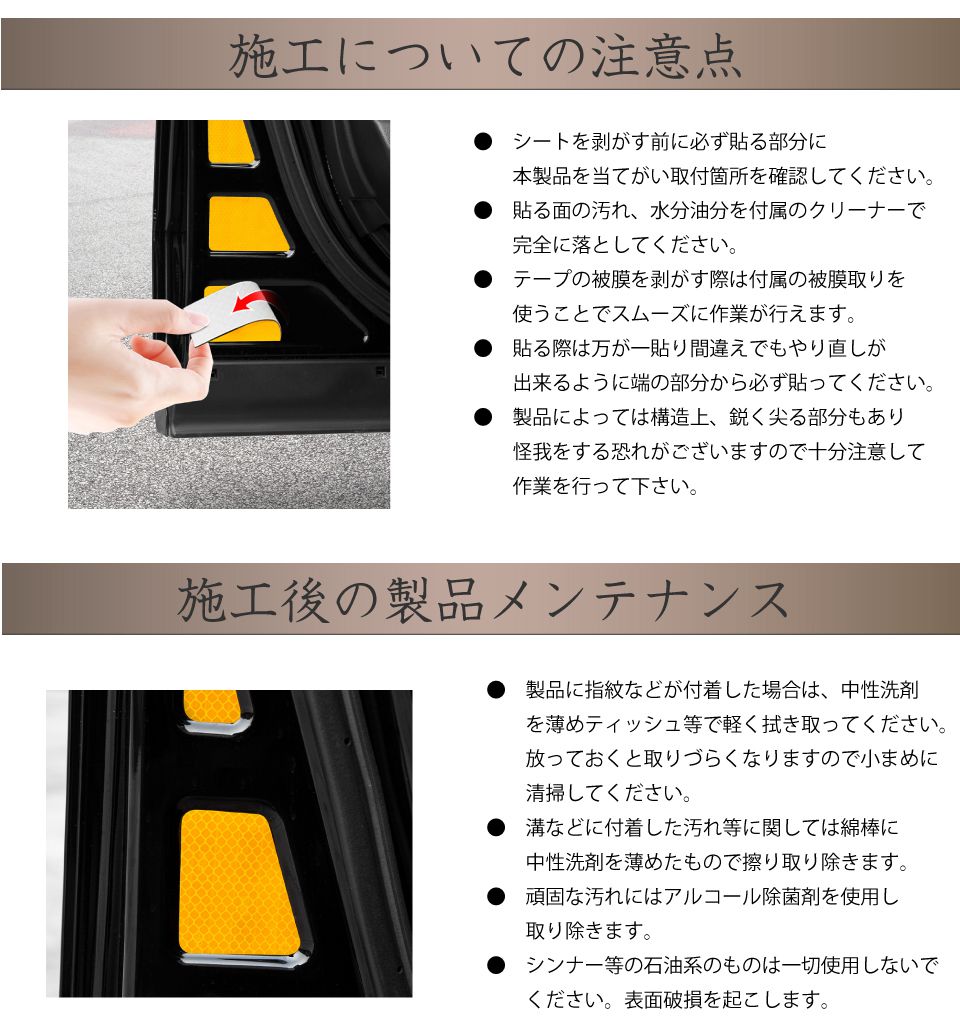 施工についての注意点

● シートを剥がす前に必ず貼る部分に本製品を当てがい取付箇所を確認してください。

● 貼る面の汚れ、水分油分を付属のクリーナーで完全に落としてください。

● テープの被膜を剥がす際は付属の被膜取りを使うことでスムーズに作業が行えます。

● 貼る際は万が一貼り間違えでもやり直しが出来るように端の部分から必ず貼ってください。

● 製品によっては構造上、鋭く尖る部分もあり怪我をする恐れがございますので十分注意して作業を行って下さい。

施工後の製品メンテナンス

● 製品に指紋などが付着した場合は、中性洗剤を薄めティッシュ等で軽く拭き取ってください。放っておくと取りづらくなりますので小まめに清掃してください。

● 溝などに付着した汚れ等に関しては綿棒に中性洗剤を薄めたもので擦り取り除きます。

● 頑固な汚れにはアルコール除菌剤を使用し取り除きます。

● シンナー等の石油系のものは一切使用しないでください。表面破損を起こします。