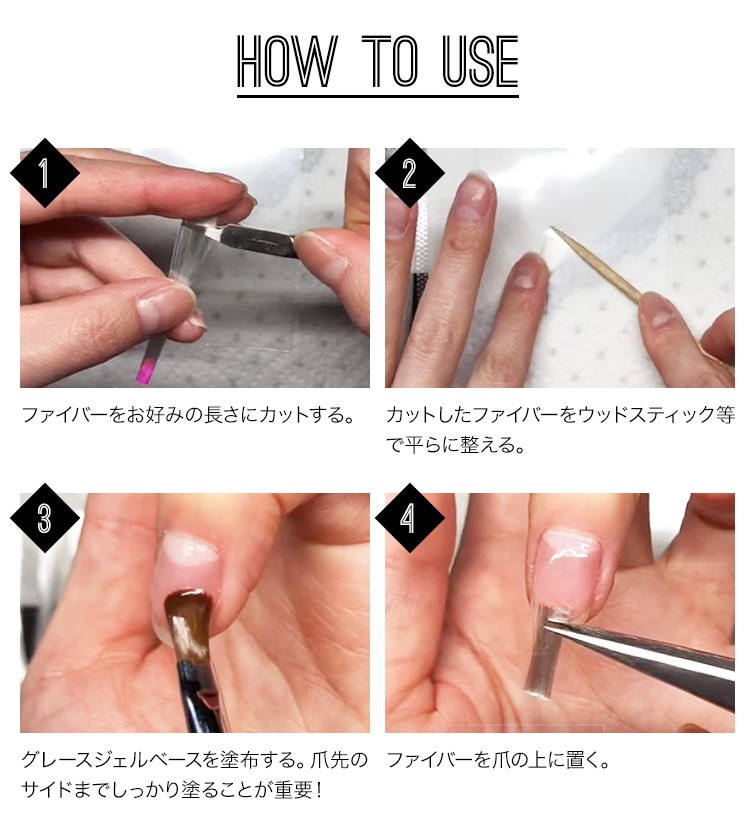 HOW TO USE

1

ファイバーをお好みの長さにカットする。

2

カットしたファイバーをウッドスティック等で平らに整える。

3

グレースジェルベースを塗布する。爪先のサイドまでしっかり塗ることが重要!

4

ファイバーを爪の上に置く。