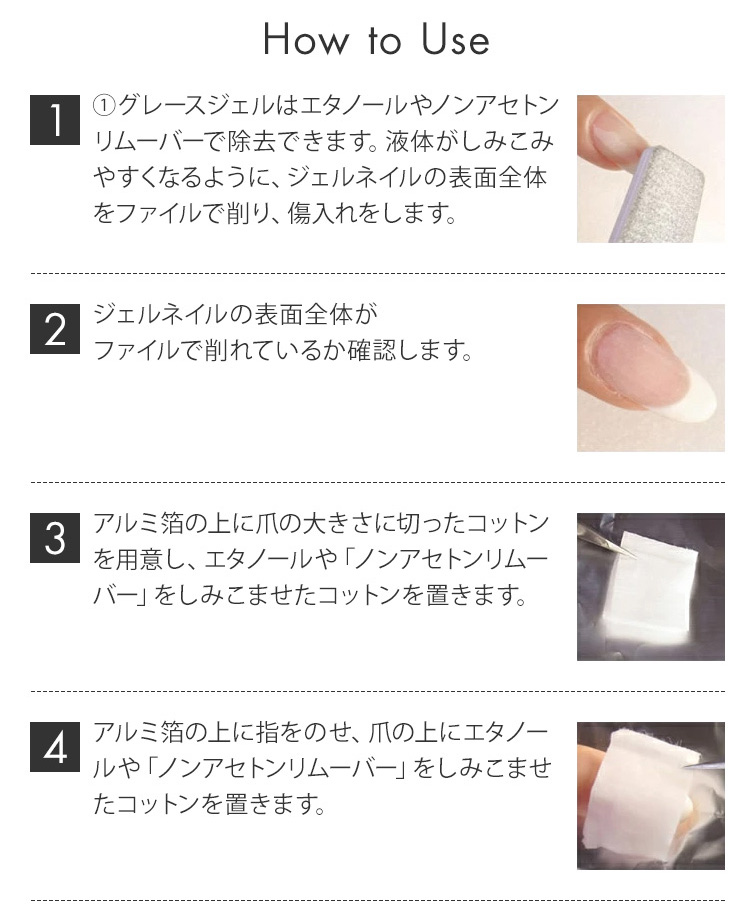 How to Use

1

①グレースジェルはエタノールやノンアセトンリムーバーで除去できます。液体がしみこみやすくなるように、ジェルネイルの表面全体をファイルで削り、傷入れをします。

2

ジェルネイルの表面全体がファイルで削れているか確認します。

3

アルミ箔の上に爪の大きさに切ったコットンを用意し、エタノールや「ノンアセトンリムーバー」をしみこませたコットンを置きます。

4

アルミ箔の上に指をのせ、爪の上にエタノールや「ノンアセトンリムーバー」をしみこませたコットンを置きます。