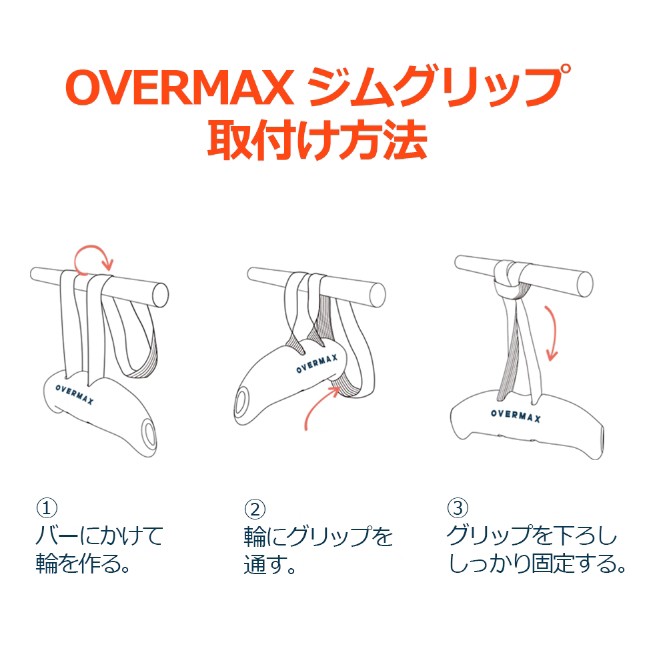 OVERMAX ジムグリップ
取付け方法

OVERMAX

OVERMAX

OVERMAX

①
バーにかけて
輪を作る。

②
輪にグリップを
通す。

③
グリップを下ろし
しっかり固定する。