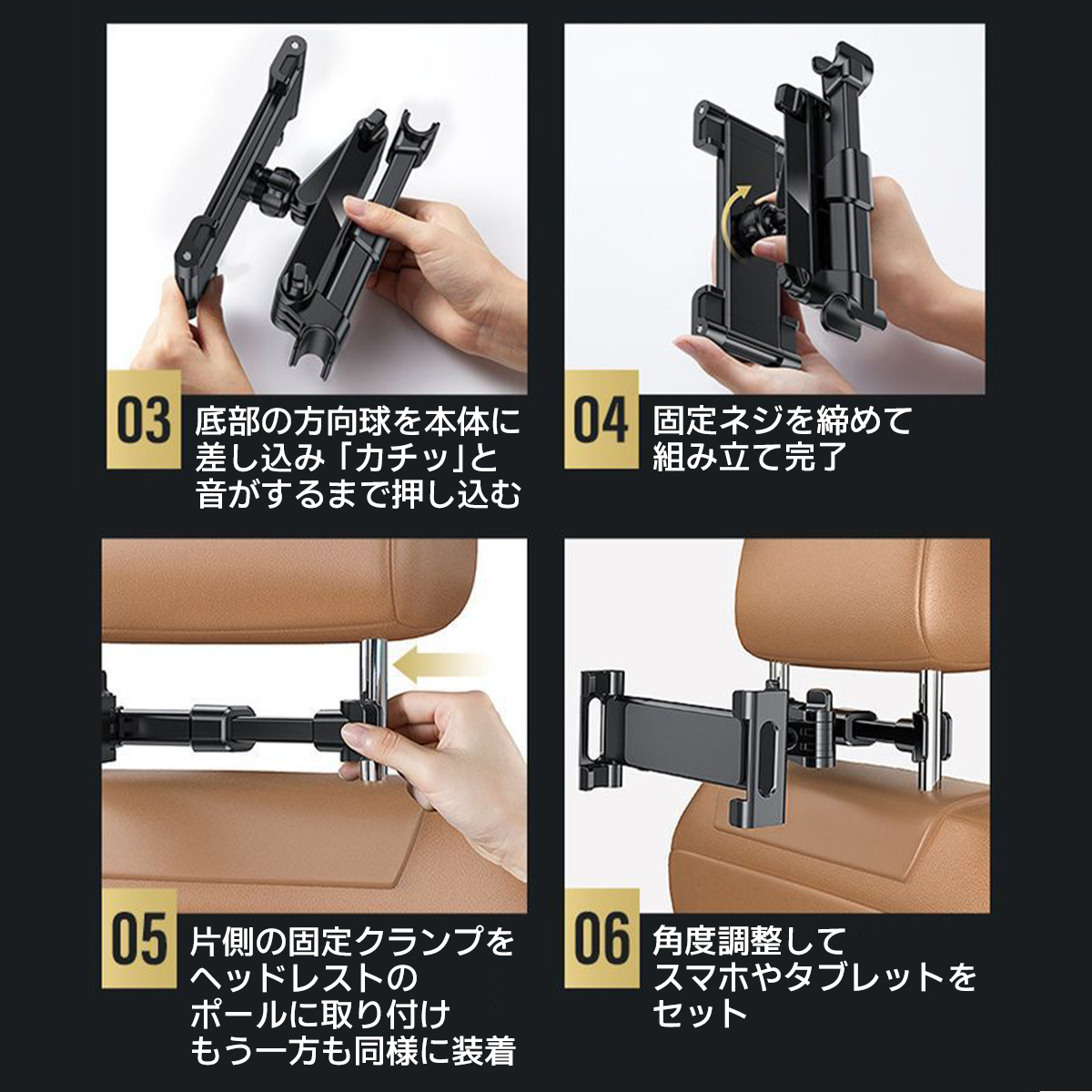 03
底部の方向球を本体に差し込み「カチッ」と音がするまで押し込む

04
固定ネジを締めて組み立て完了

05
片側の固定クランプをヘッドレストのポールに取り付けもう一方も同様に装着

06
角度調整してスマホやタブレットをセット