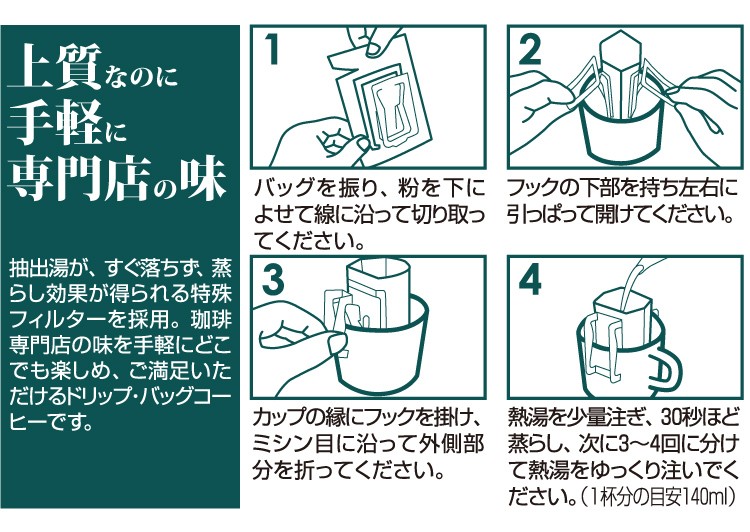 上質なのに
手軽に
専門店の味

抽出湯が、すぐ落ちず、蒸らし効果が得られる特殊フィルターを採用。珈琲専門店の味を手軽にどこでも楽しめ、ご満足いただけるドリップ・バッグコーヒーです。

1

バッグを振り、粉を下によせて線に沿って切り取ってください。

2

フックの下部を持ち左右に引っぱって開けてください。

3

カップの縁にフックを掛け、ミシン目に沿って外側部分を折ってください。

4

熱湯を少量注ぎ、30秒ほど蒸らし、次に3～4回に分けて熱湯をゆっくり注いでください。（1杯分の目安140ml）