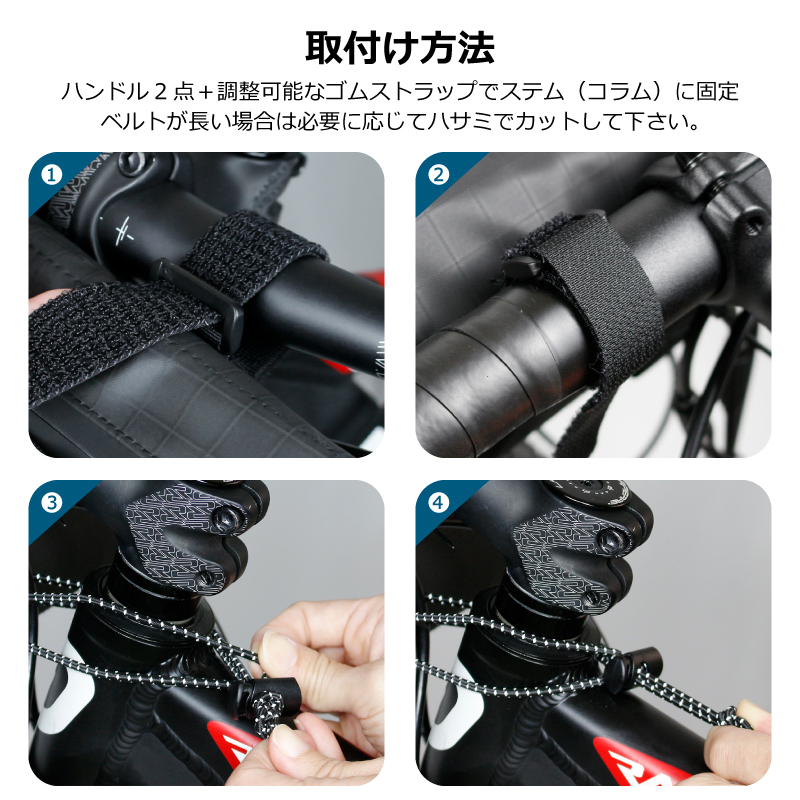 取付け方法

ハンドル２点＋調整可能なゴムストラップでステム（コラム）に固定
ベルトが長い場合は必要に応じてハサミでカットして下さい。

1

2

3

4