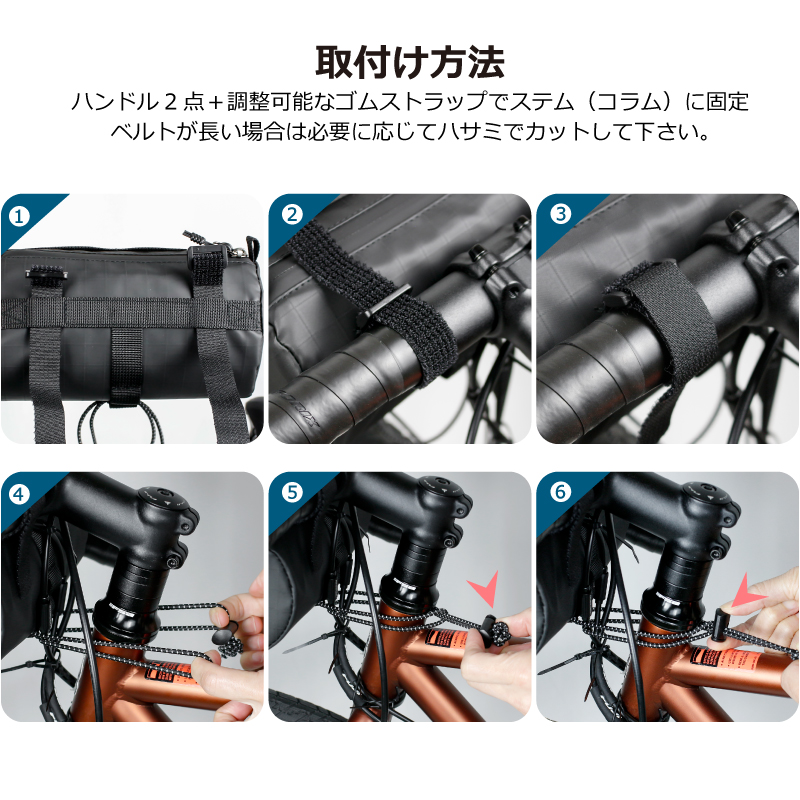 取付け方法

ハンドル２点＋調整可能なゴムストラップでステム（コラム）に固定
ベルトが長い場合は必要に応じてハサミでカットして下さい。

1

2

3

4

5

6