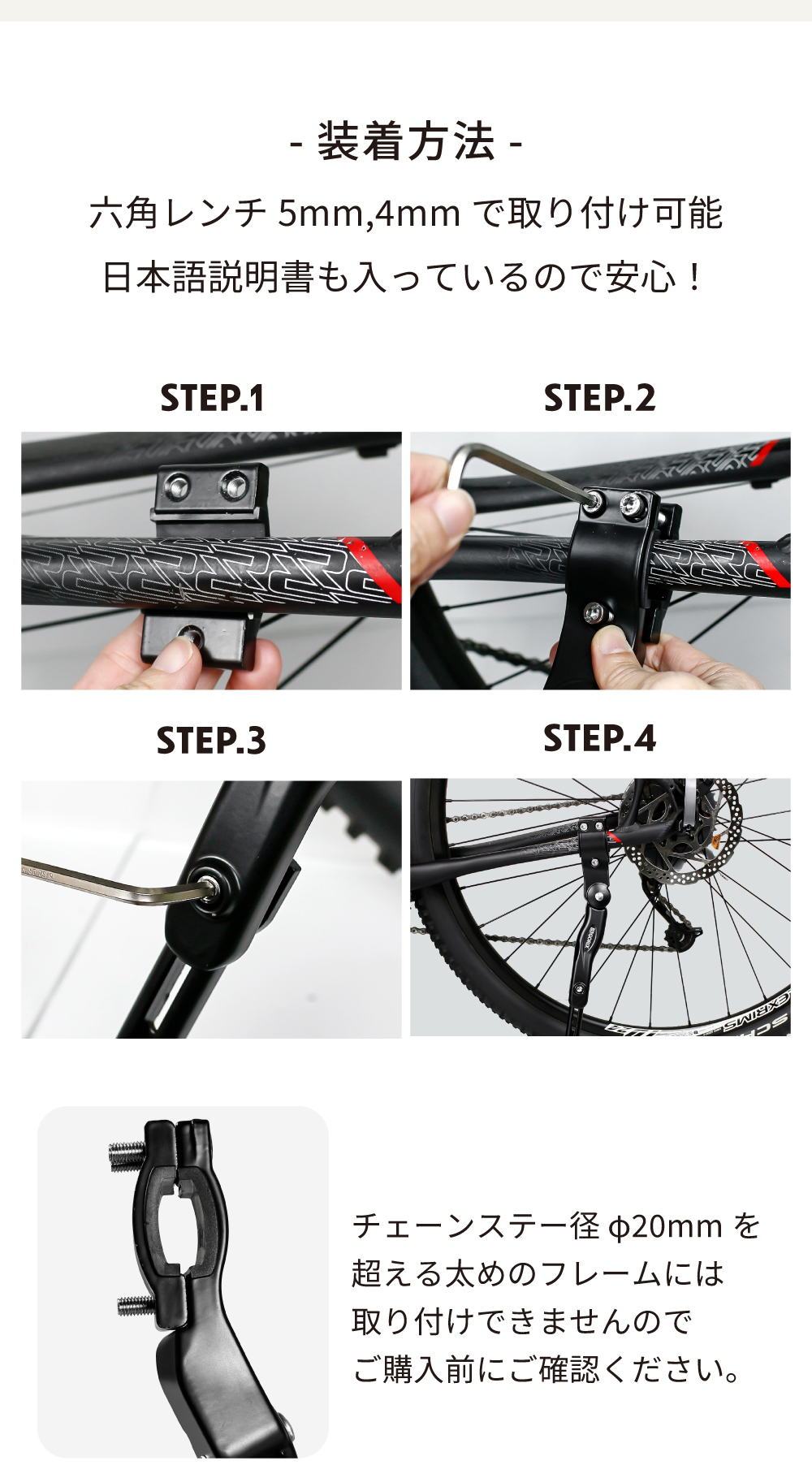 - 装着方法 -

六角レンチ 5mm,4mm で取り付け可能
日本語説明書も入っているので安心！

STEP.1

STEP.2

STEP.3

STEP.4

チェーンステー径 φ20mm を超える太めのフレームには取り付けできませんのでご購入前にご確認ください。