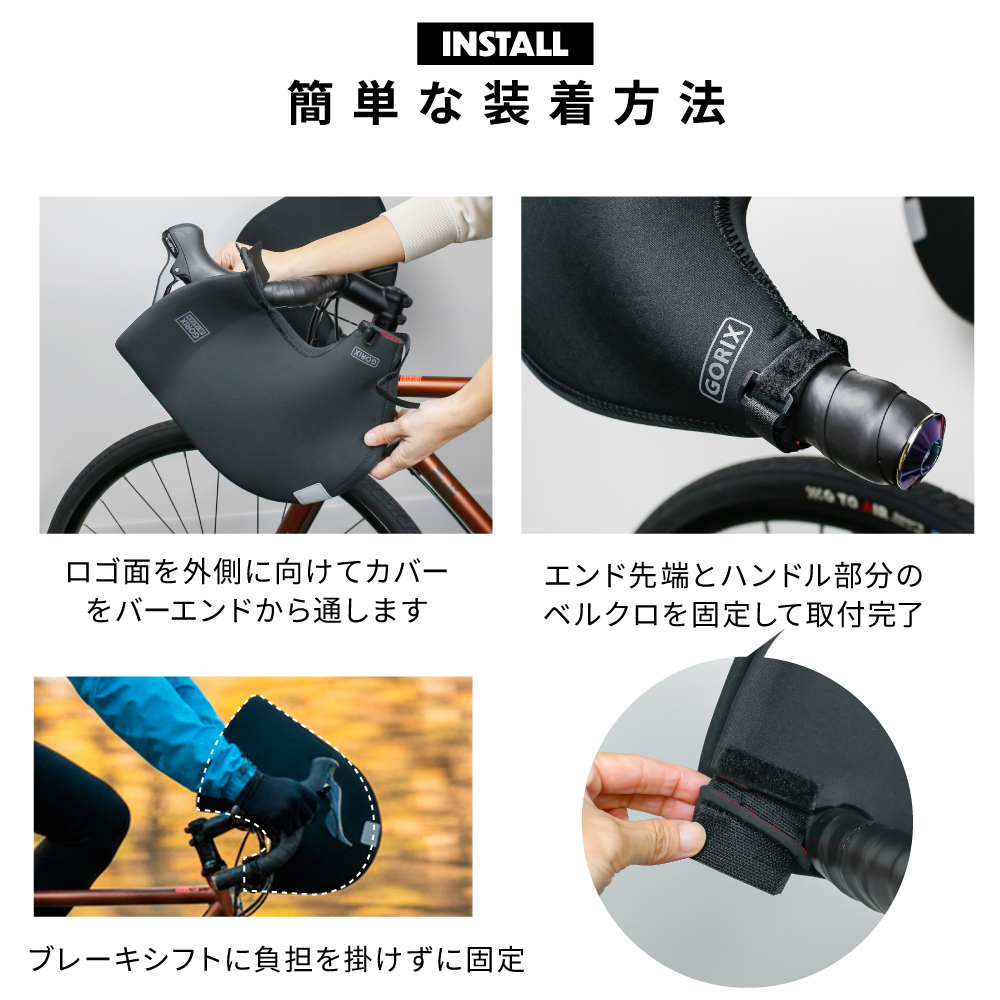 INSTALL
簡単な装着方法

GORIX

GORIX

GORIX

ロゴ面を外側に向けてカバーをバーエンドから通します

エンド先端とハンドル部分のベルクロを固定して取付完了

ブレーキシフトに負担を掛けずに固定