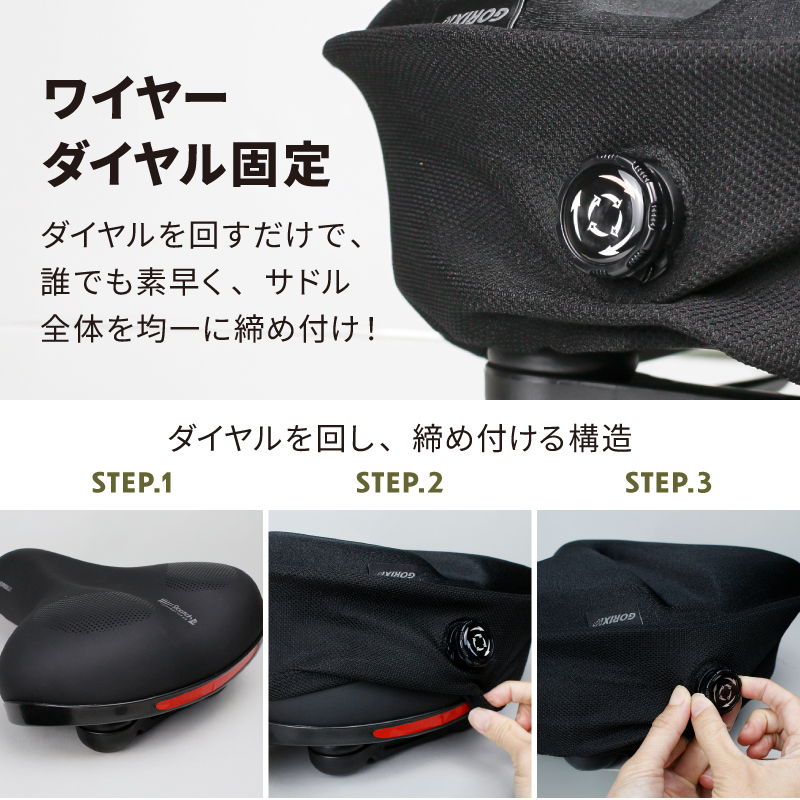 GORIX

ワイヤー
ダイヤル固定

ダイヤルを回すだけで、誰でも素早く、サドル全体を均一に締め付け！

ダイヤルを回し、締め付ける構造

STEP.1

STEP.2

STEP.3

GORIX

GORIX