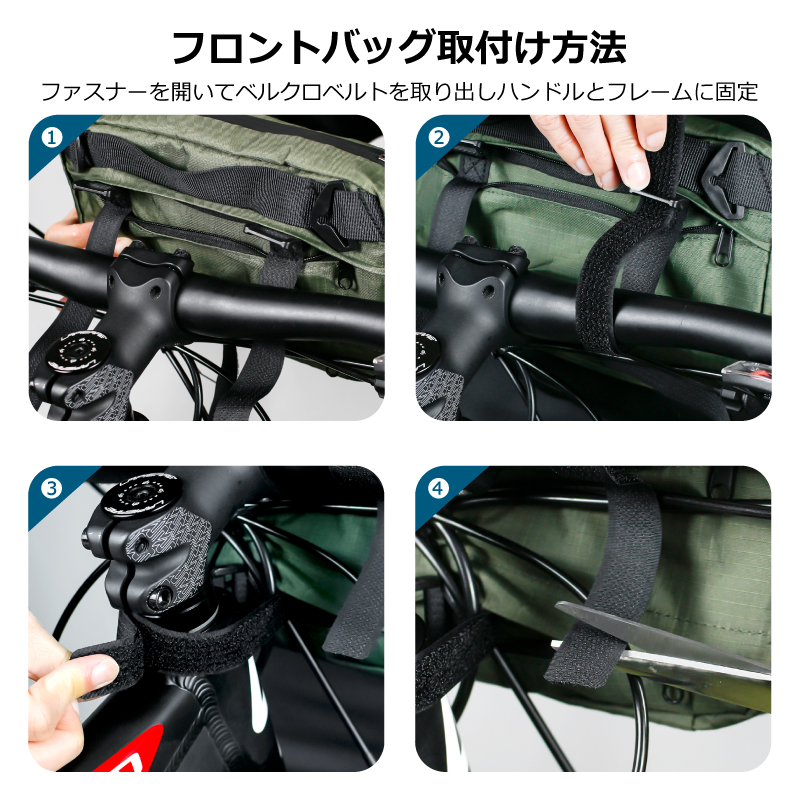 フロントバッグ取付け方法

ファスナーを開いてベルクロベルトを取り出しハンドルとフレームに固定

1

2

3

4