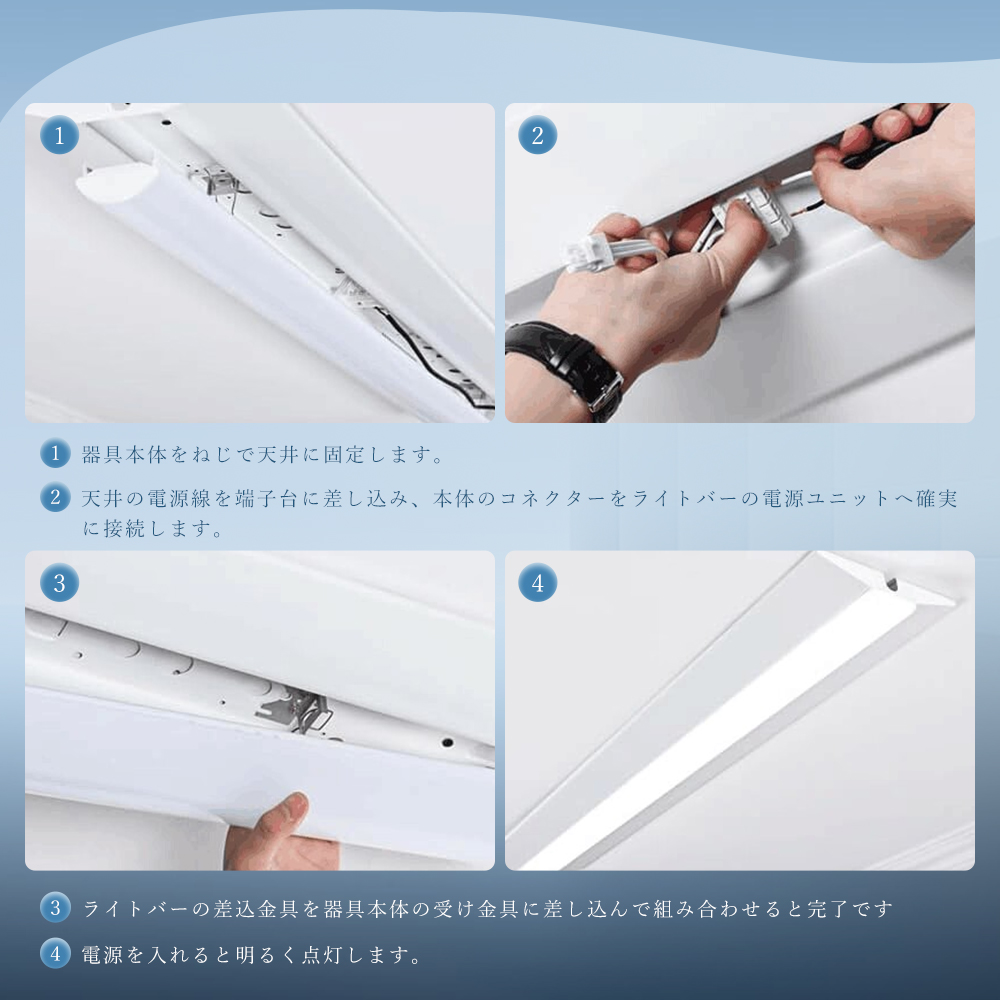 1

2

1 器具本体をねじで天井に固定します。

2 天井の電源線を端子台に差し込み、本体のコネクターをライトバーの電源ユニットへ確実に接続します。

3

4

3 ライトバーの差込金具を器具本体の受け金具に差し込んで組み合わせると完了です

4 電源を入れると明るく点灯します。