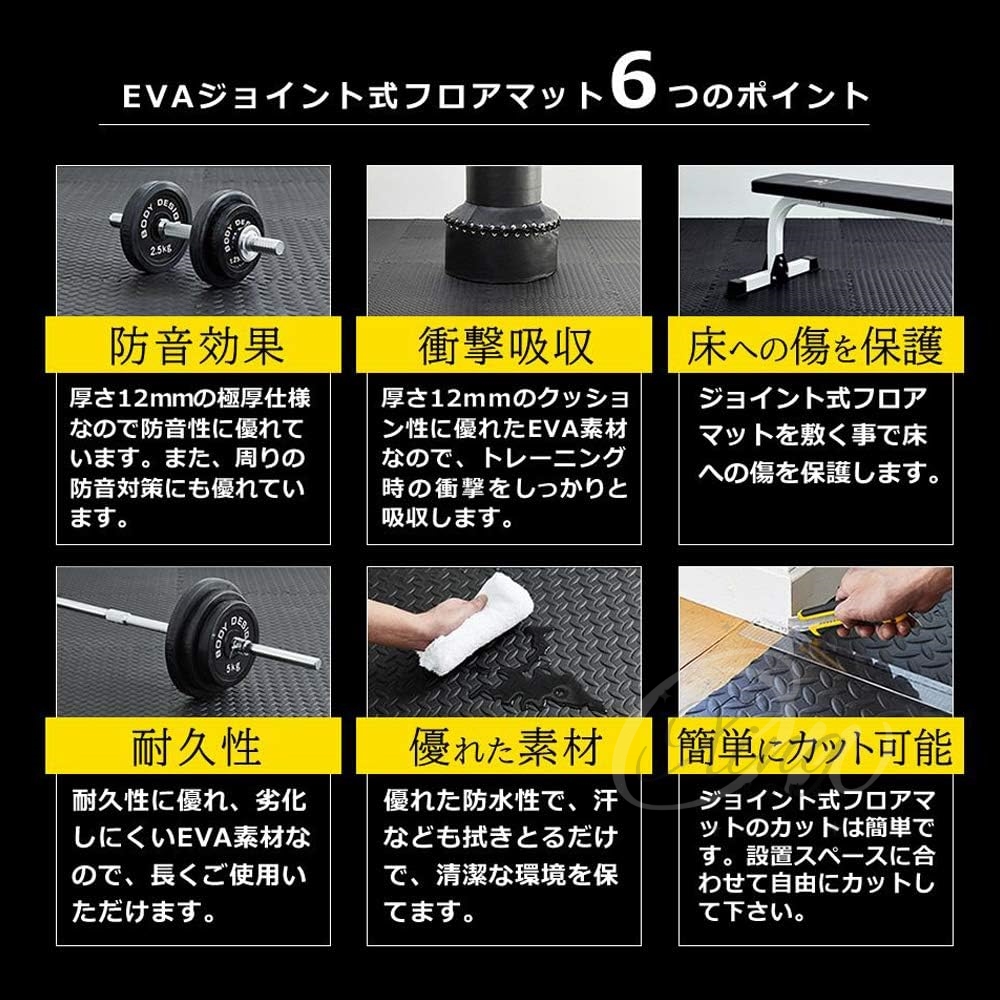 EVAジョイント式フロアマット6つのポイント

BODY DESIGN
2.5kg

防音効果

厚さ12mmの極厚仕様なので防音性に優れています。また、周りの防音対策にも優れています。

衝撃吸収

厚さ12mmのクッション性に優れたEVA素材なので、トレーニング時の衝撃をしっかりと吸収します。

床への傷を保護

ジョイント式フロアマットを敷く事で床への傷を保護します。

BODY DESIGN
5kg

耐久性

耐久性に優れ、劣化しにくいEVA素材なので、長くご使用いただけます。

優れた素材

優れた防水性で、汗なども拭きとるだけで、清潔な環境を保てます。

簡単にカット可能

ジョイント式フロアマットのカットは簡単です。設置スペースに合わせて自由にカットして下さい。