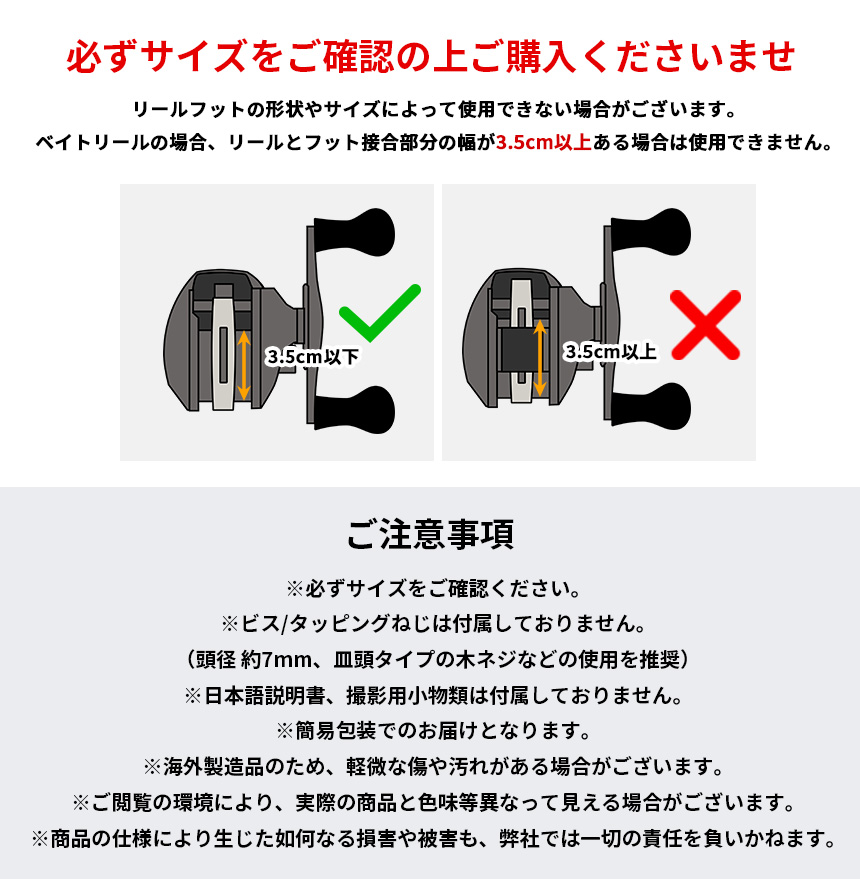 必ずサイズをご確認の上ご購入くださいませ

リールフットの形状やサイズによって使用できない場合がございます。
ベイトリールの場合、リールとフット接合部分の幅が3.5cm以上ある場合は使用できません。

3.5cm以下

3.5cm以上

ご注意事項

※必ずサイズをご確認ください。
※ビス/タッピングねじは付属しておりません。
（頭径 約7mm、皿頭タイプの木ネジなどの使用を推奨）
※日本語説明書、撮影用小物類は付属しておりません。
※簡易包装でのお届けとなります。
※海外製造品のため、軽微な傷や汚れがある場合がございます。
※ご閲覧の環境により、実際の商品と色味等異なって見える場合がございます。
※商品の仕様により生じた如何なる損害や被害も、弊社では一切の責任を負いかねます。