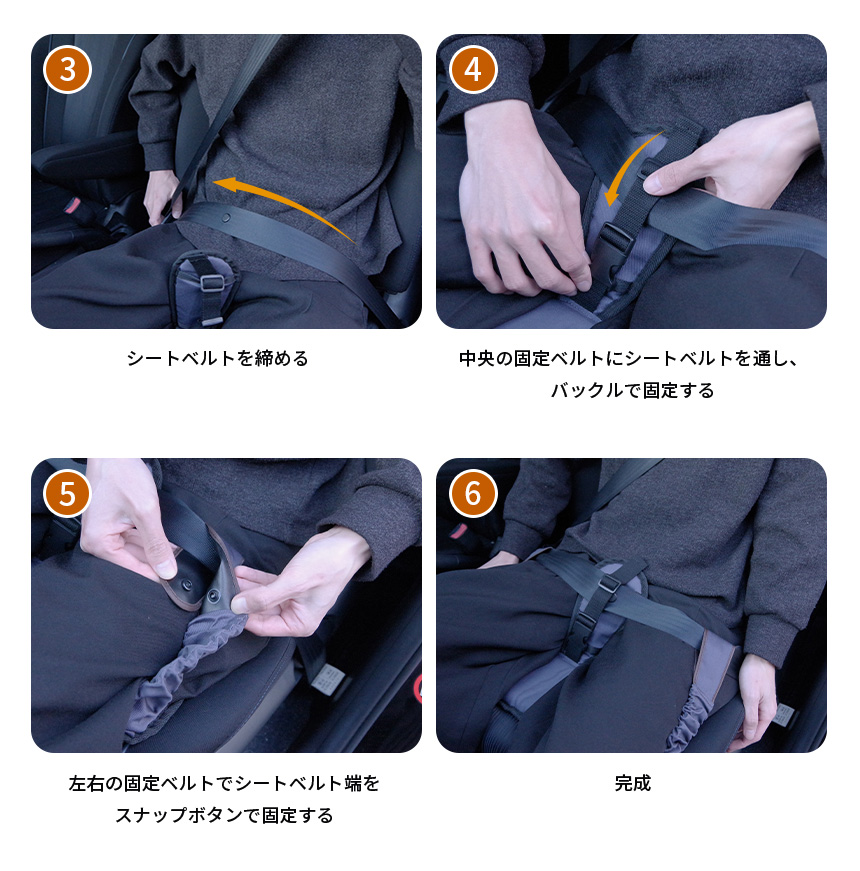 3

シートベルトを締める

4

中央の固定ベルトにシートベルトを通し、バックルで固定する

5

左右の固定ベルトでシートベルト端をスナップボタンで固定する

6

完成