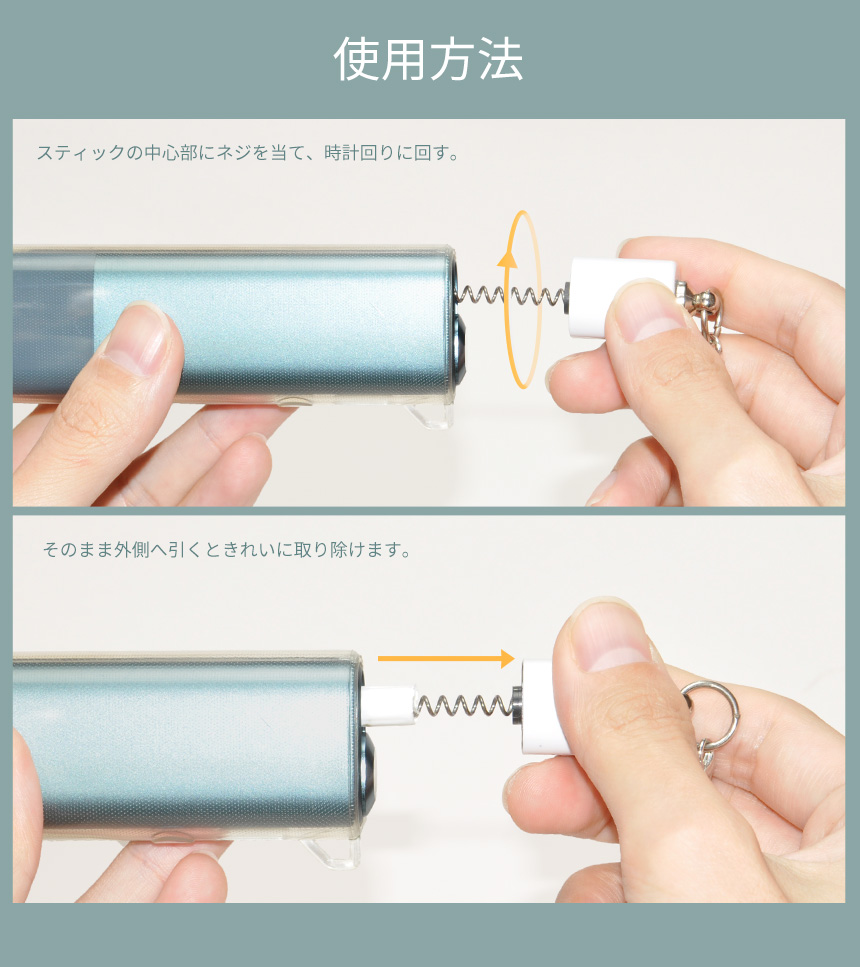 使用方法

スティックの中心部にネジを当て、時計回りに回す。

そのまま外側へ引くときれいに取り除けます。