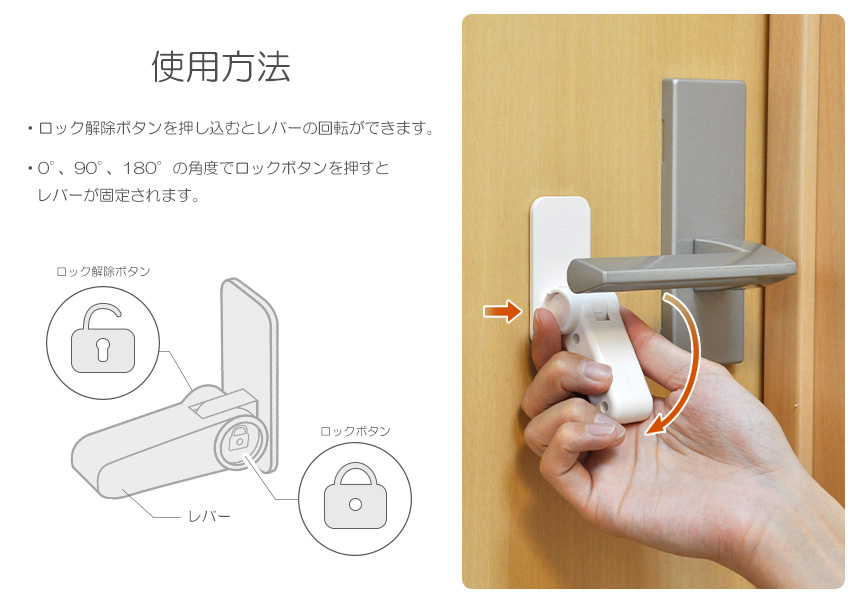 使用方法

・ロック解除ボタンを押し込むとレバーの回転ができます。

・0°、90°、180°の角度でロックボタンを押すとレバーが固定されます。

ロック解除ボタン

ロックボタン

レバー