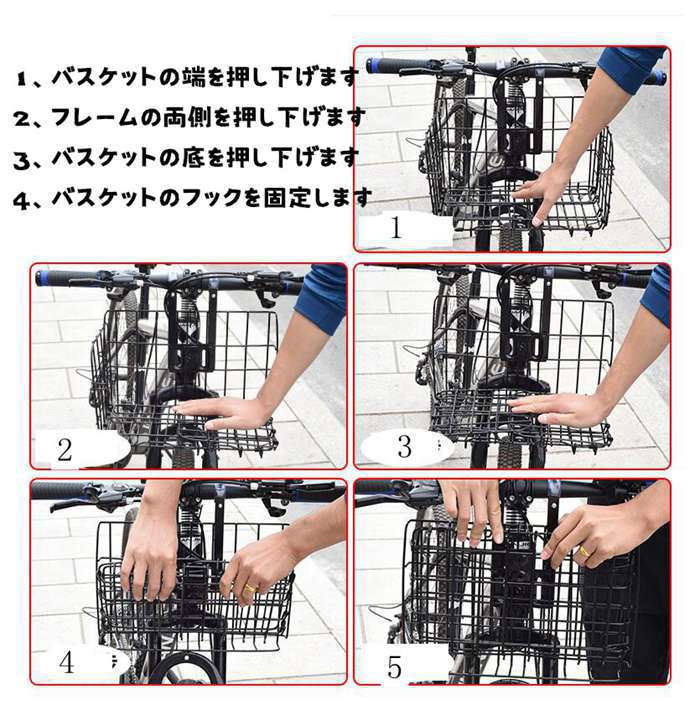 1、バスケットの端を押し下げます
2、フレームの両側を押し下げます
3、バスケットの底を押し下げます
4、バスケットのフックを固定します

1

2

3

4

5