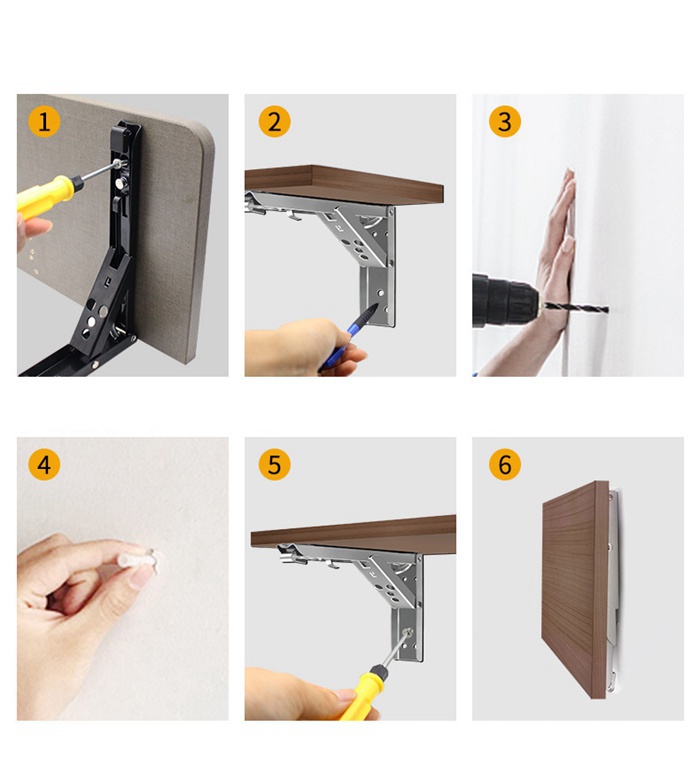 1

2

3

4

5

6